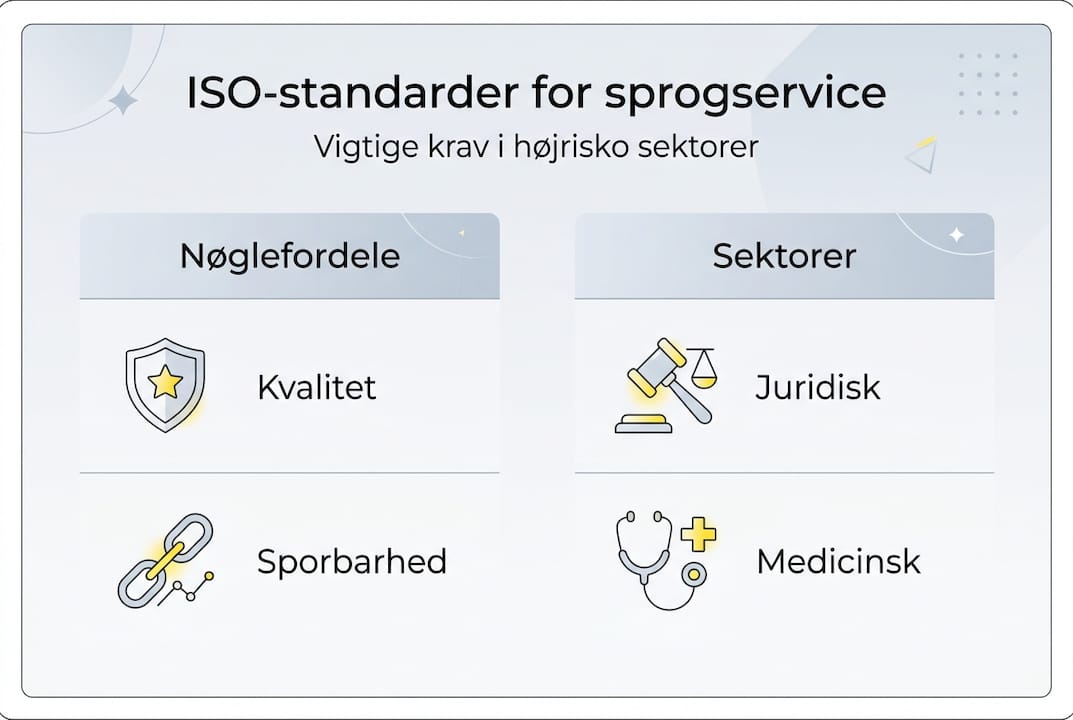 ISO-standarder for sprogservice
Vigtige krav i højrisko sektorer

Nøglefordele

Kvalitet

Sporbarhed

Sektorer

Juridisk

Medicinsk