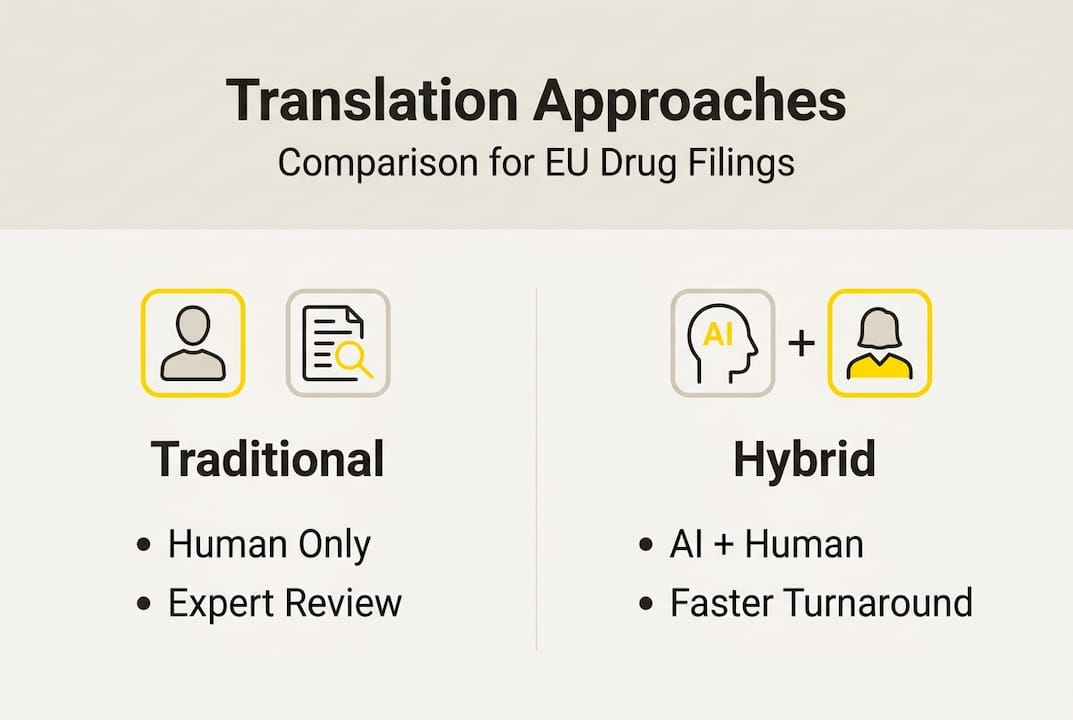 Translation Approaches
Comparison for EU Drug Filings

Traditional

• Human Only
• Expert Review

AI +

Hybrid

• AI + Human
• Faster Turnaround