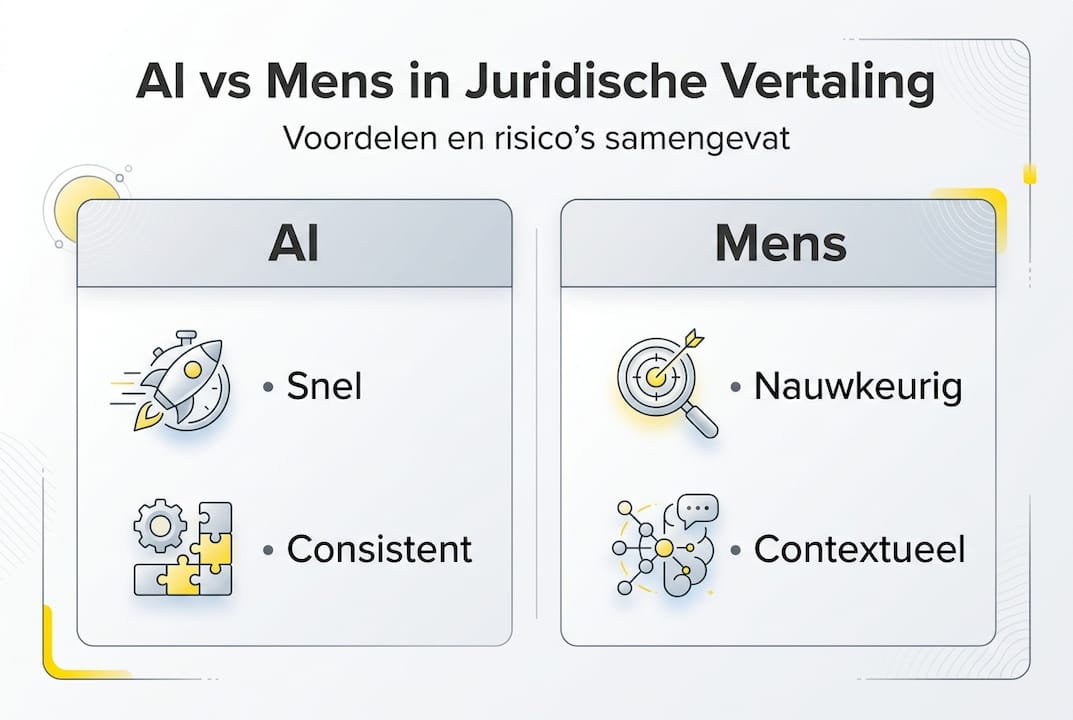 AI vs Mens in Juridische Vertaling

Voordelen en risico's samengevat

AI

• Snel

• Consistent

Mens

• Nauwkeurig

• Contextueel