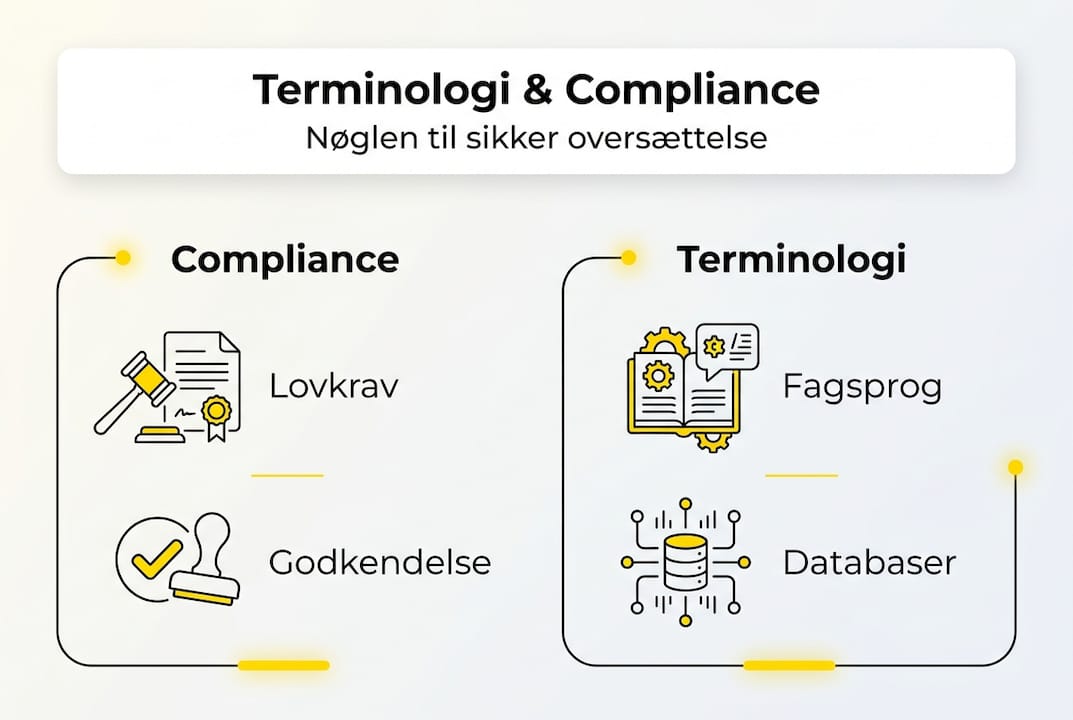 Terminologi & Compliance
Nøglen til sikker oversættelse

Compliance

Lovkrav

Godkendelse

Terminologi

Fagsprog

Databaser