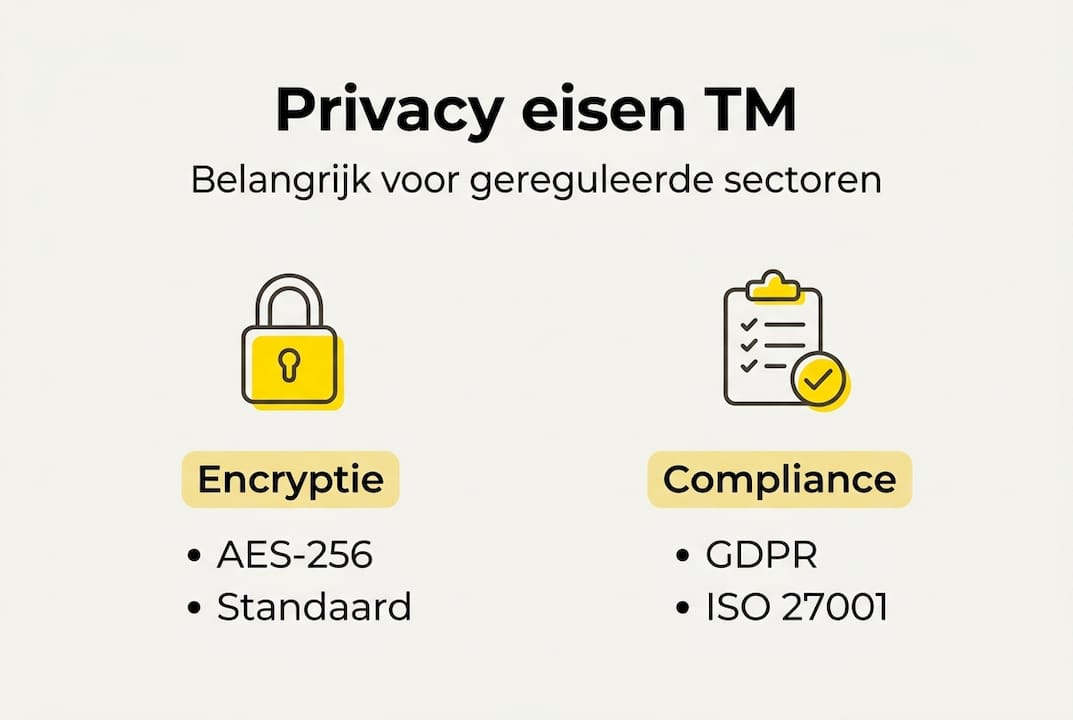 Privacy eisen TM
Belangrijk voor gereguleerde sectoren

Encryptie
• AES-256
• Standaard

Compliance
• GDPR
• ISO 27001