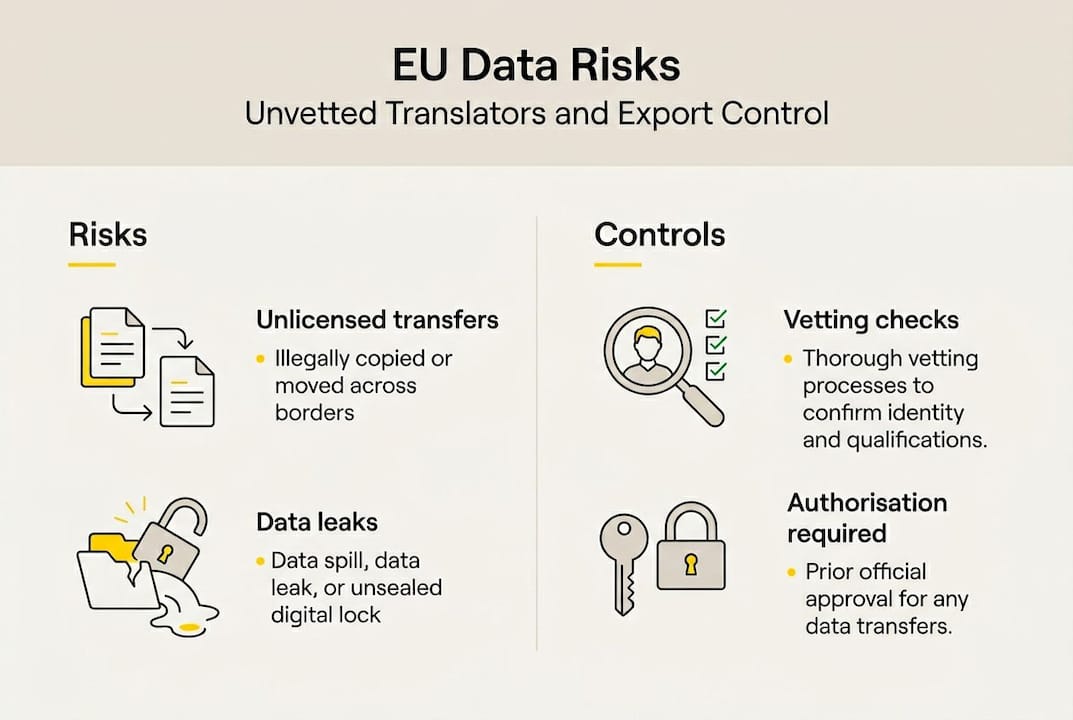 EU Data Risks
Unvetted Translators and Export Control

Risks

Unlicensed transfers
• Illegally copied or moved across borders

Data leaks
• Data spill, data leak, or unsealed digital lock

Controls

Vetting checks
• Thorough vetting processes to confirm identity and qualifications.

Authorisation required
• Prior official approval for any data transfers.