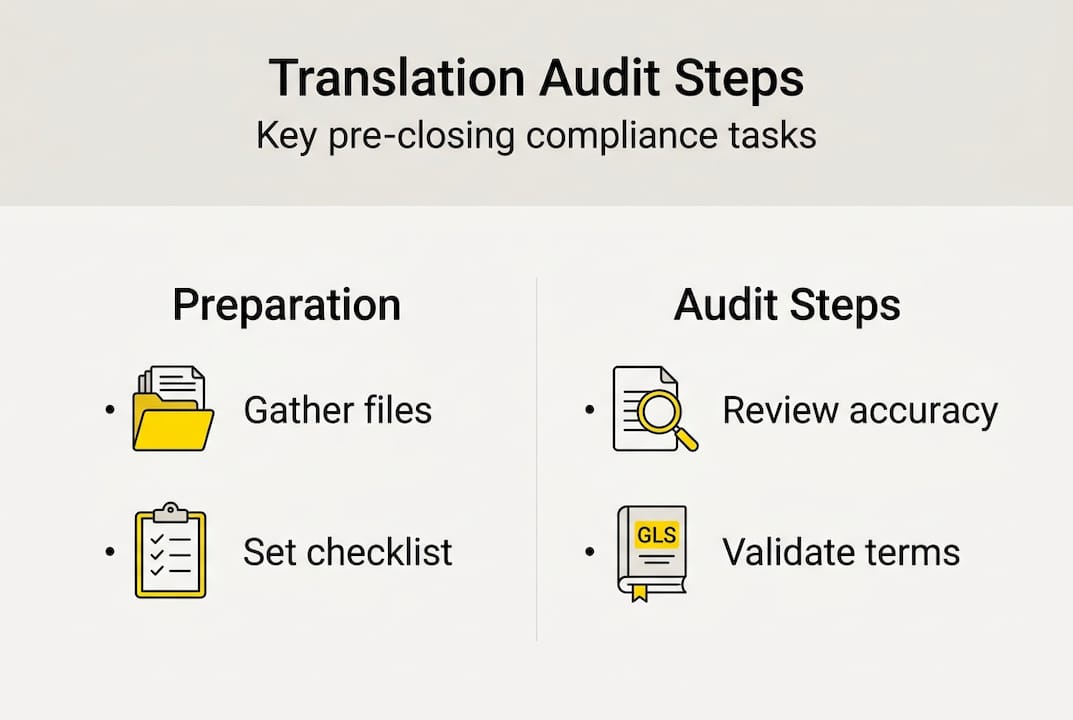 Translation Audit Steps
Key pre-closing compliance tasks

Preparation
• Gather files
• Set checklist

Audit Steps
• Review accuracy
• GLS Validate terms