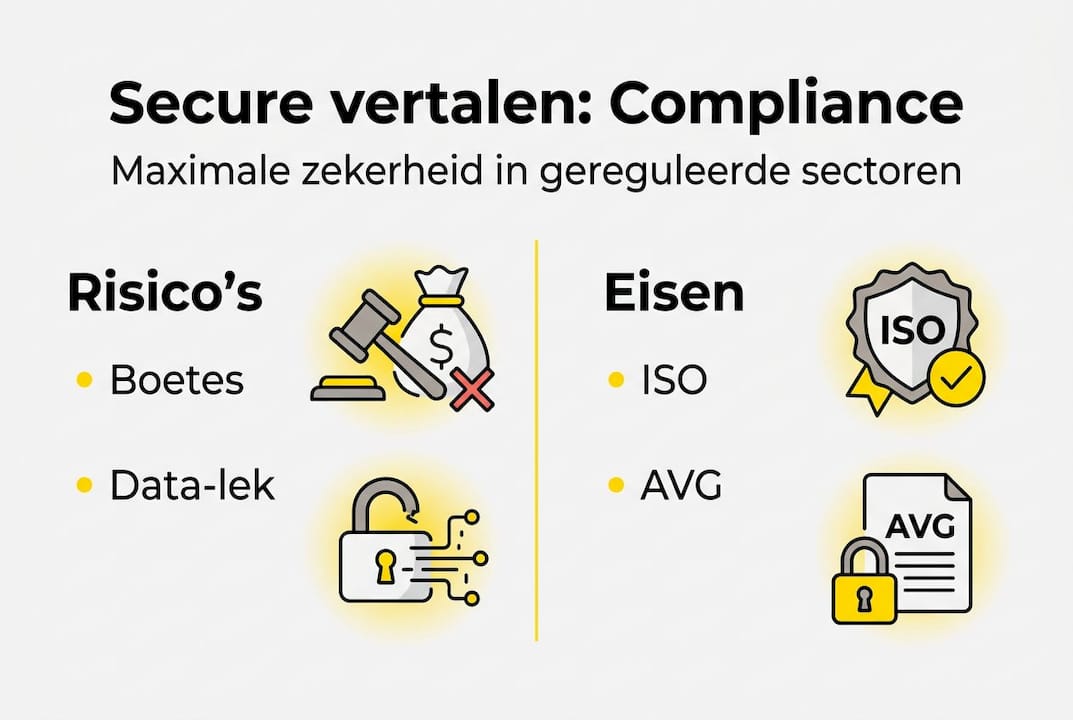 Secure vertalen: Compliance

Maximale zekerheid in gereguleerde sectoren

Risico's

• Boetes

• Data-lek

$

Eisen

• ISO

• AVG

ISO

AVG