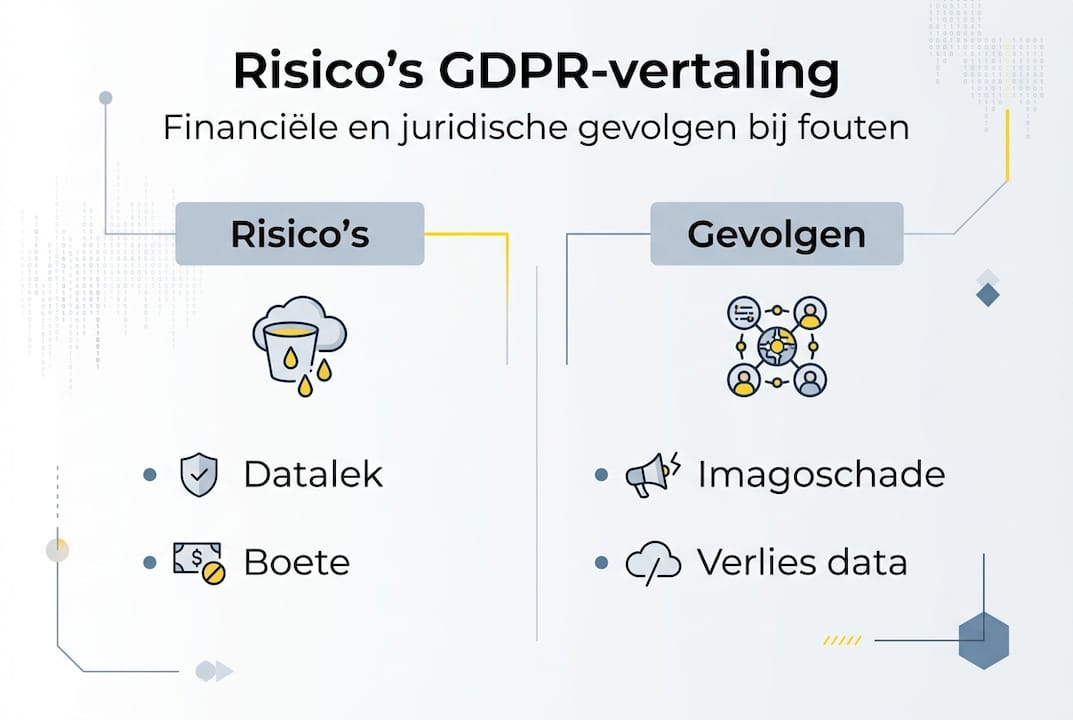 Risico's GDPR-vertaling

Financiële en juridische gevolgen bij fouten

Risico's

Datalek

Boete

Gevolgen

Imagoschade

Verlies data