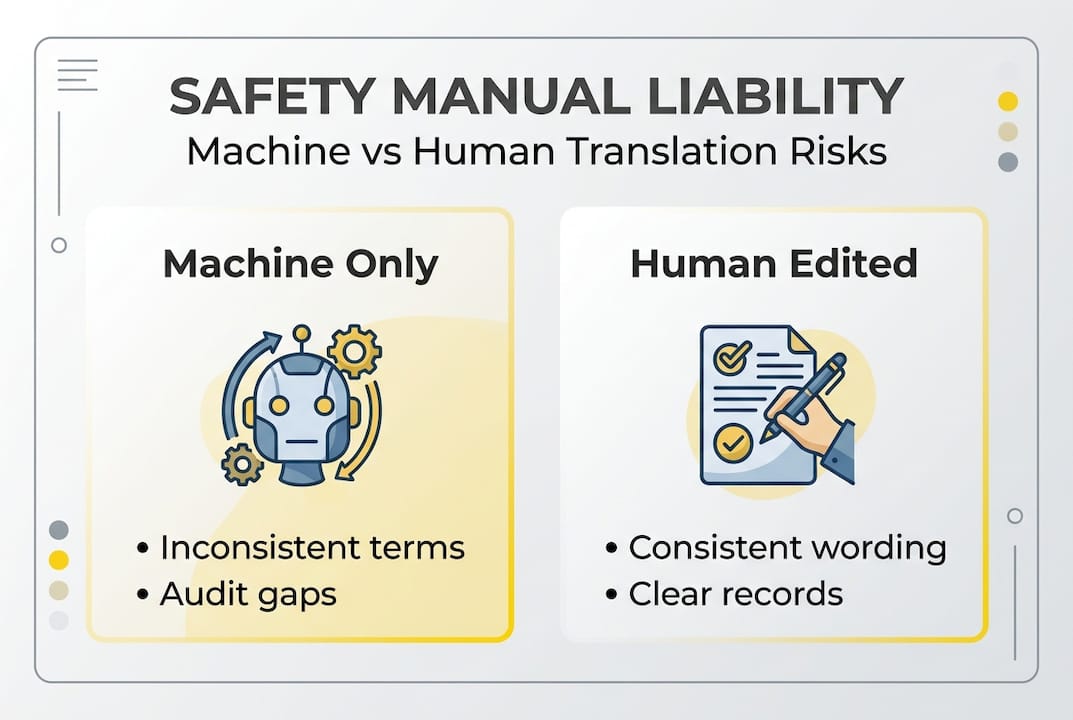 SAFETY MANUAL LIABILITY
Machine vs Human Translation Risks

Machine Only

• Inconsistent terms
• Audit gaps

Human Edited

• Consistent wording
• Clear records