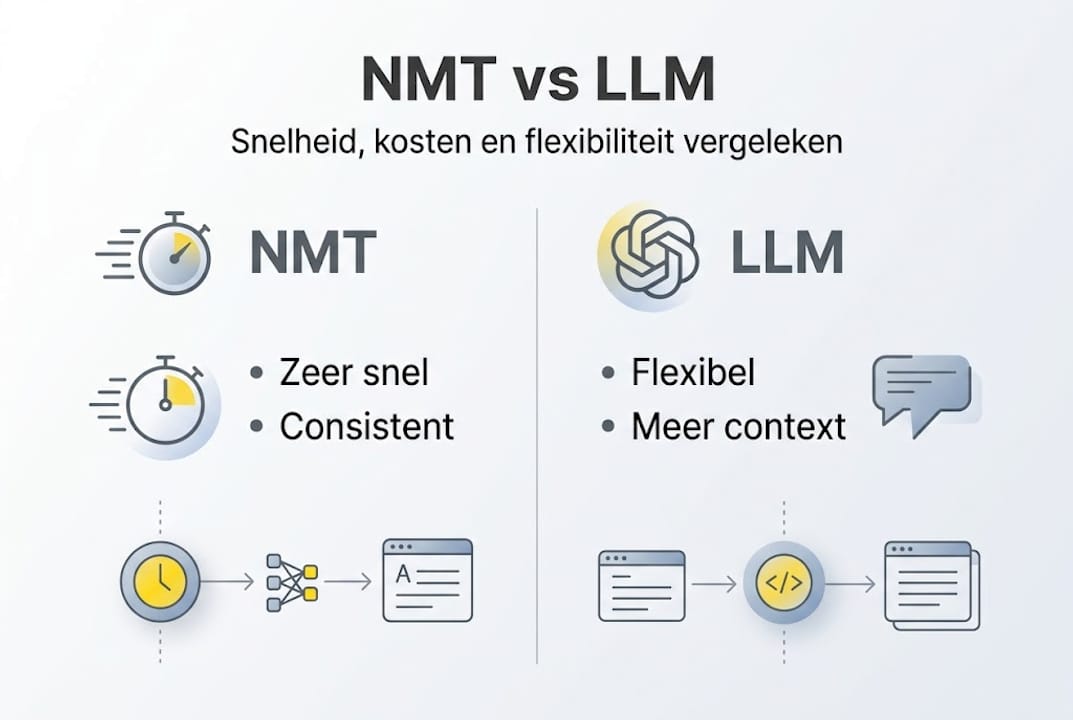 NMT vs LLM

Snelheid, kosten en flexibiliteit vergeleken

NMT

• Zeer snel
• Consistent

A

LLM

• Flexibel
• Meer context

</>