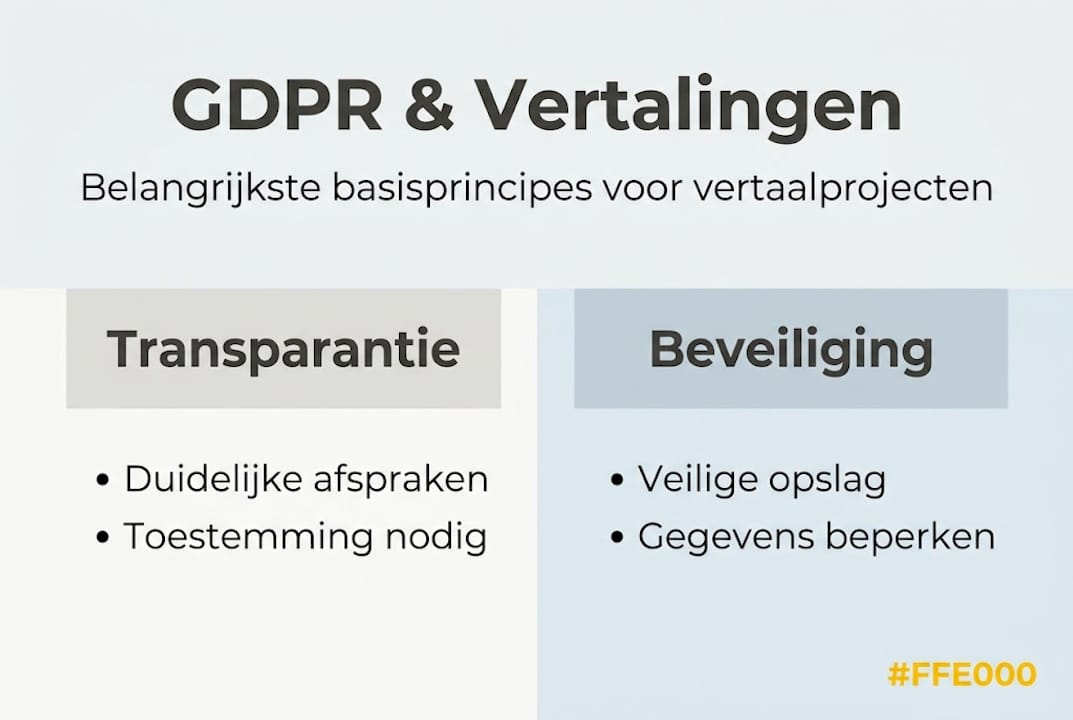 GDPR & Vertalingen

Belangrijkste basisprincipes voor vertaalprojecten

Transparantie

• Duidelijke afspraken
• Toestemming nodig

Beveiliging

• Veilige opslag
• Gegevens beperken

#FFE000