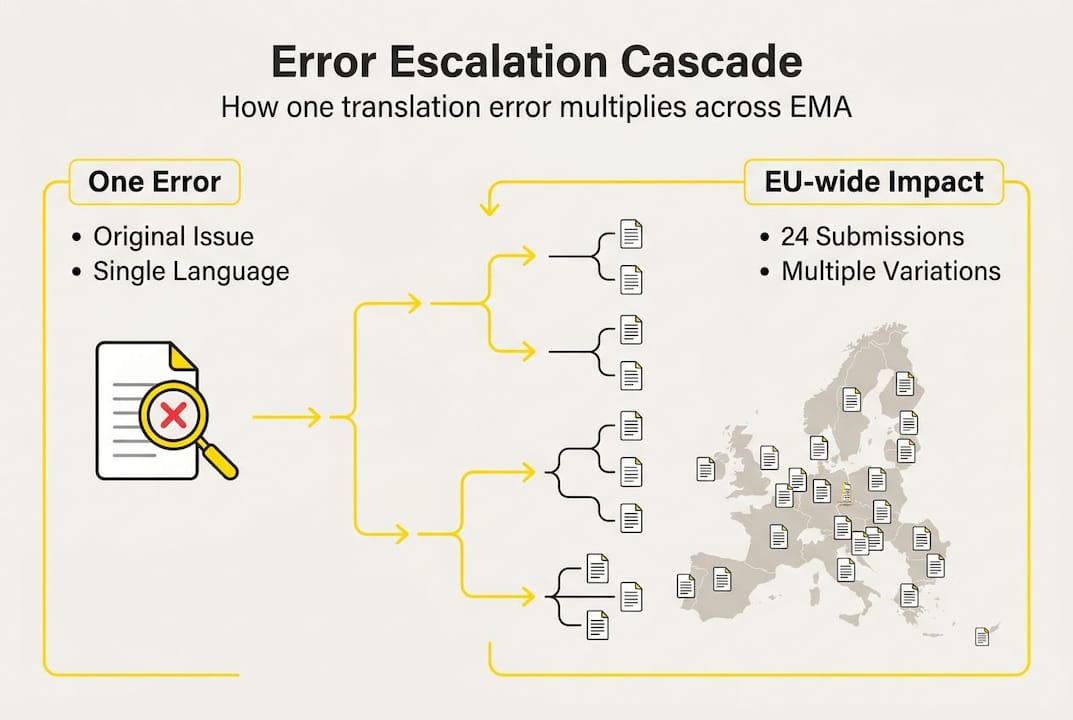 Error Escalation Cascade

How one translation error multiplies across EMA

One Error

• Original Issue
• Single Language

EU-wide Impact

• 24 Submissions
• Multiple Variations