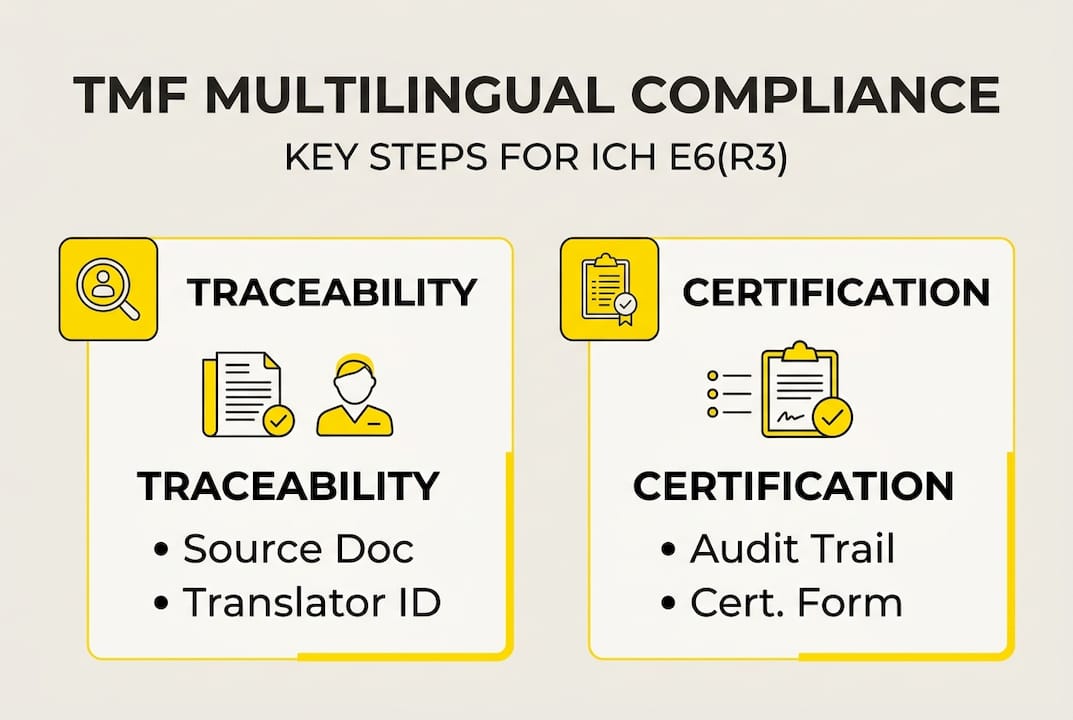 TMF MULTILINGUAL COMPLIANCE

KEY STEPS FOR ICH E6(R3)

TRACEABILITY

TRACEABILITY
• Source Doc
• Translator ID

CERTIFICATION

CERTIFICATION
• Audit Trail
• Cert. Form