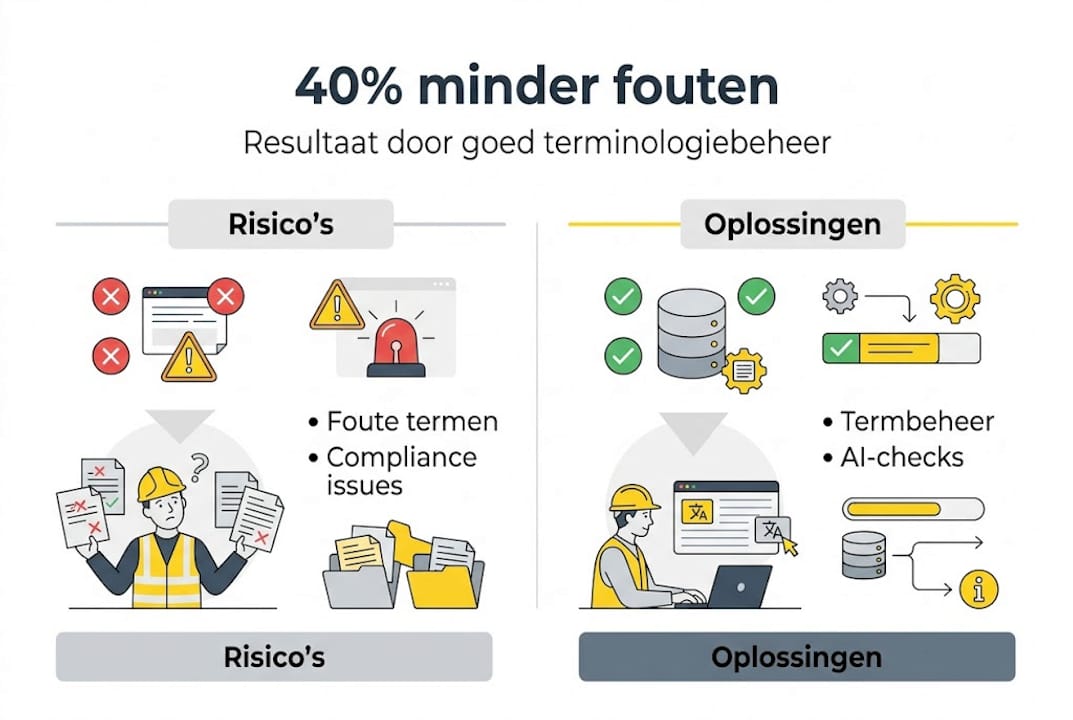 40% minder fouten

Resultaat door goed terminologiebeheer

Risico's

• Foute termen
• Compliance issues

Risico's

Oplossingen

• Termbeheer
• AI-checks

Oplossingen