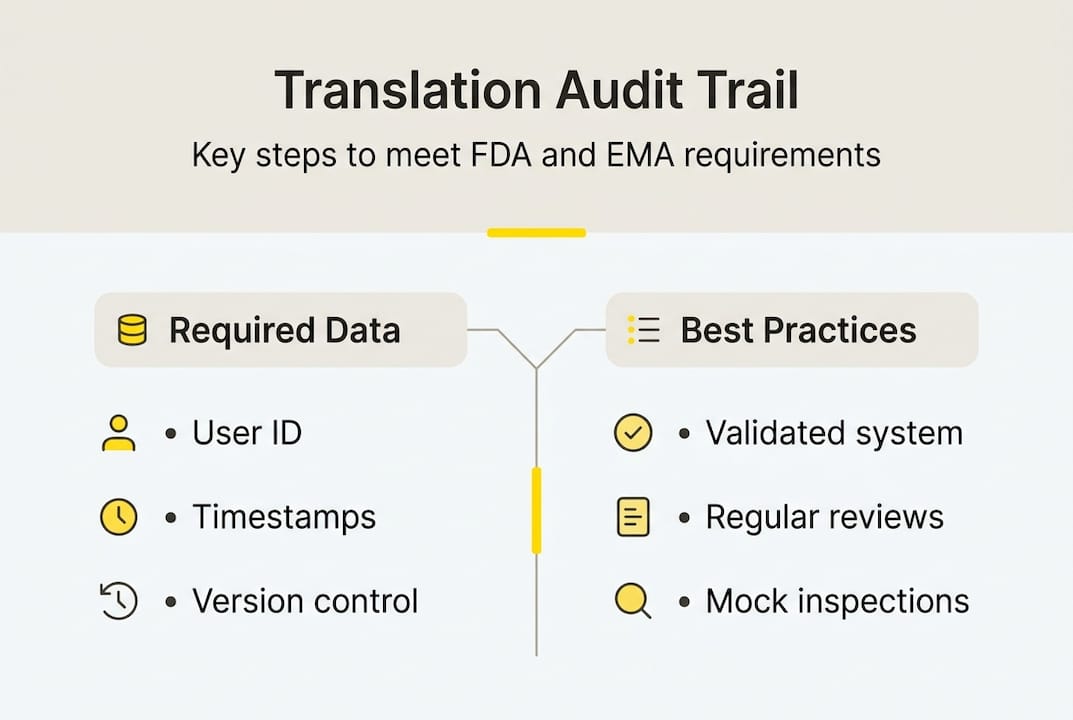 Translation Audit Trail

Key steps to meet FDA and EMA requirements

Required Data

• User ID

• Timestamps

• Version control

Best Practices

• Validated system

• Regular reviews

• Mock inspections