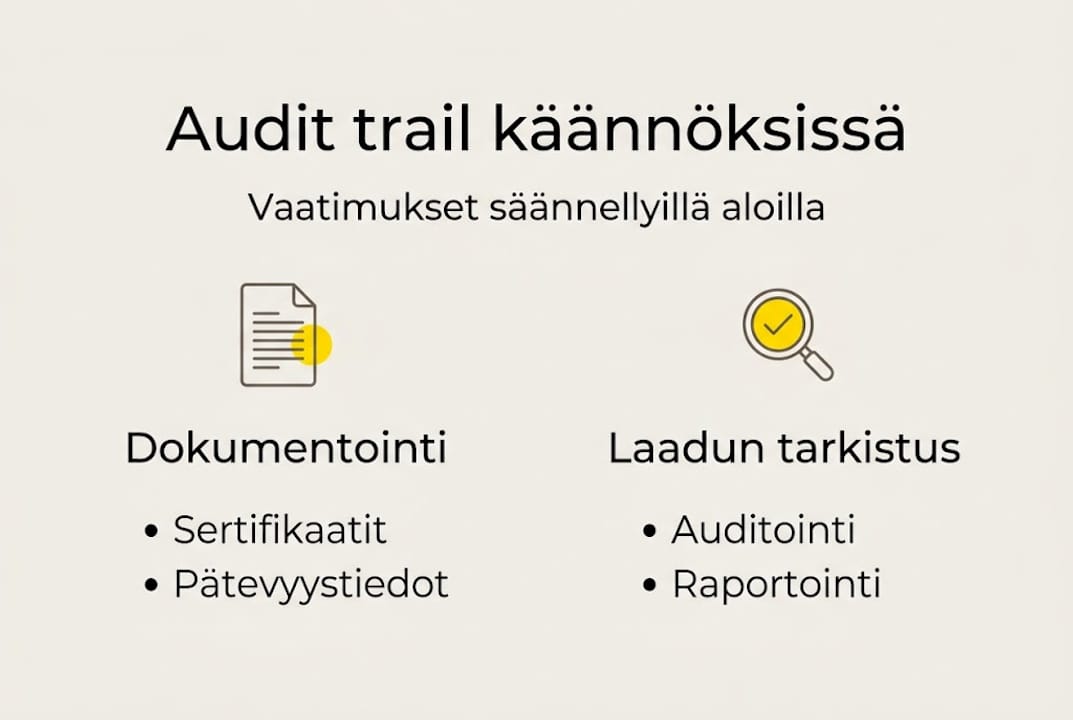 Audit trail käännöksissä

Vaatimukset säännellyillä aloilla

Dokumentointi

• Sertifikaatit
• Pätevyystiedot

Laadun tarkistus

• Auditointi
• Raportointi