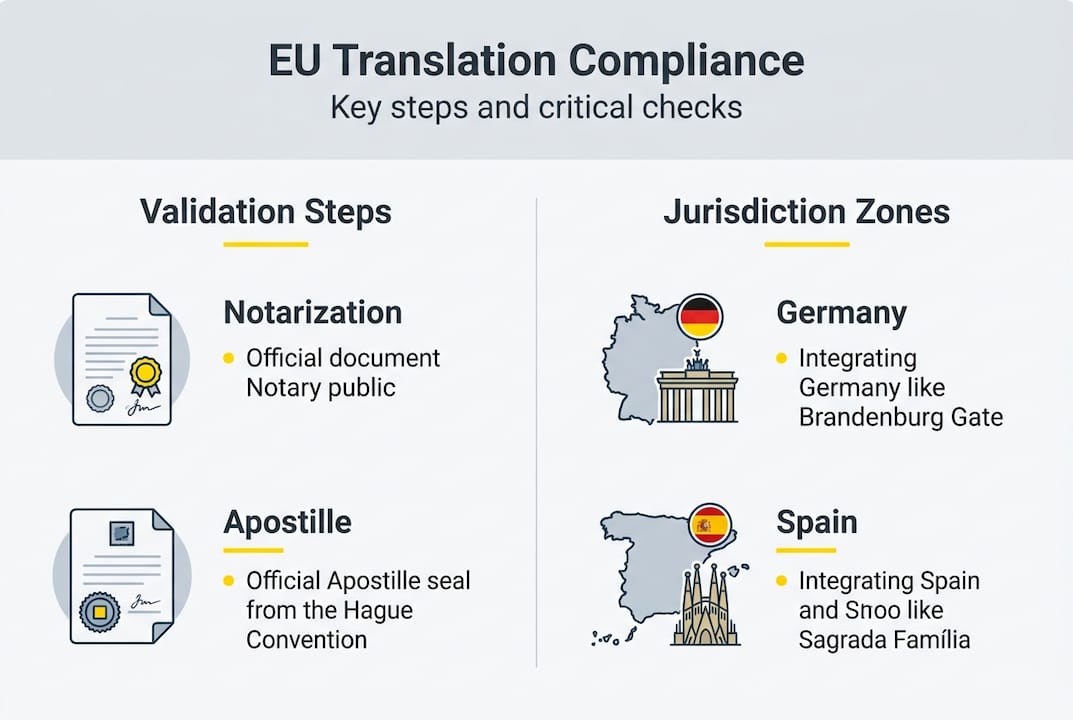 EU Translation Compliance
Key steps and critical checks

Validation Steps

Notarization
• Official document Notary public

Apostille
• Official Apostille seal from the Hague Convention

Jurisdiction Zones

Germany
• Integrating Germany like Brandenburg Gate

Spain
• Integrating Spain and Snoo like Sagrada Família