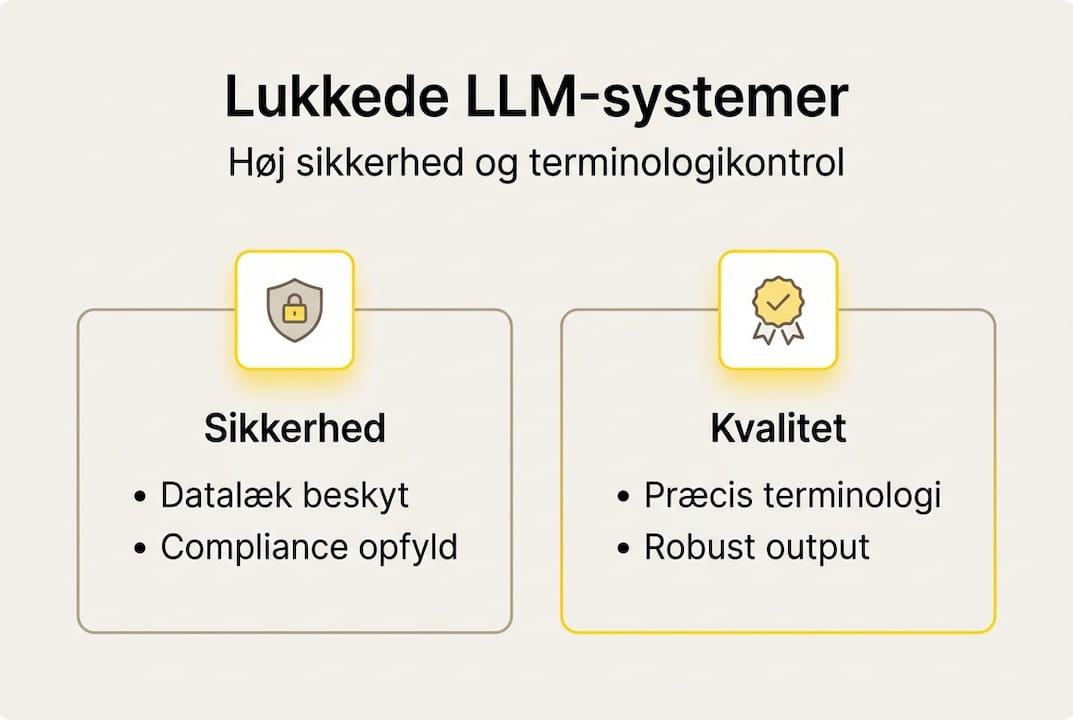 Lukkede LLM-systemer

Høj sikkerhed og terminologikontrol

Sikkerhed

• Datalæk beskyt
• Compliance opfyld

Kvalitet

• Præcis terminologi
• Robust output