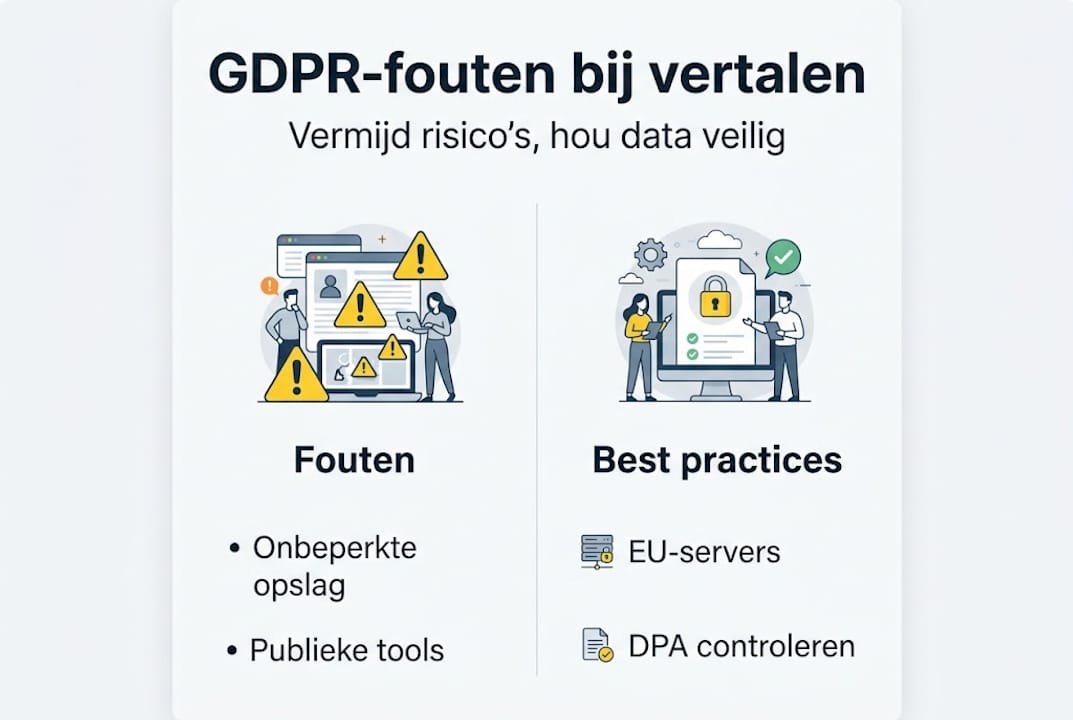 GDPR-fouten bij vertalen

Vermijd risico's, hou data veilig

Fouten

• Onbeperkte opslag

• Publieke tools

Best practices

EU-servers

DPA controleren