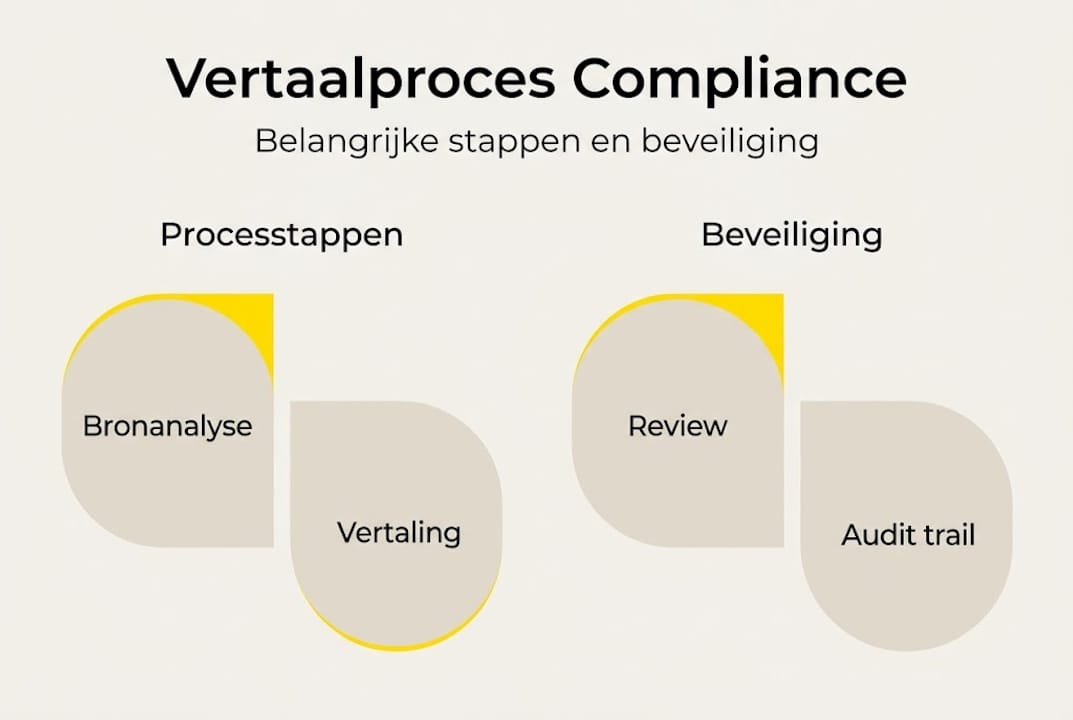 Vertaalproces Compliance

Belangrijke stappen en beveiliging

Processtappen

Bronanalyse

Vertaling

Beveiliging

Review

Audit trail