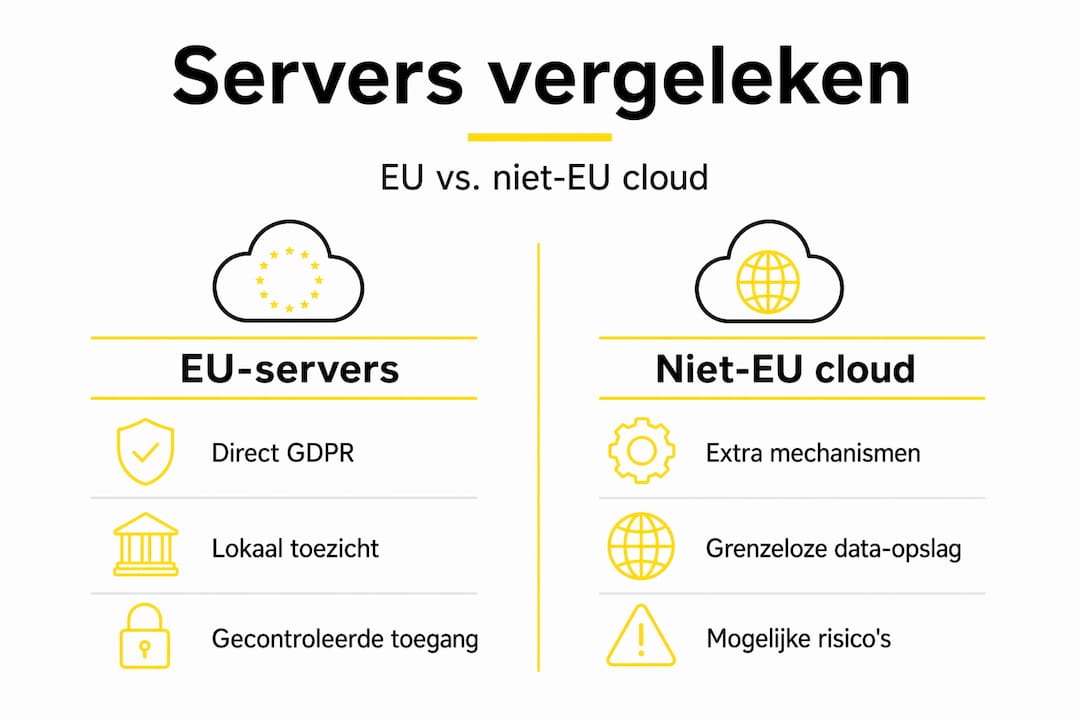 Servers vergeleken

EU vs. niet-EU cloud

EU-servers

Direct GDPR

Lokaal toezicht

Gecontroleerde toegang

Niet-EU cloud

Extra mechanismen

Grenzeloze data-opslag

Mogelijke risico's