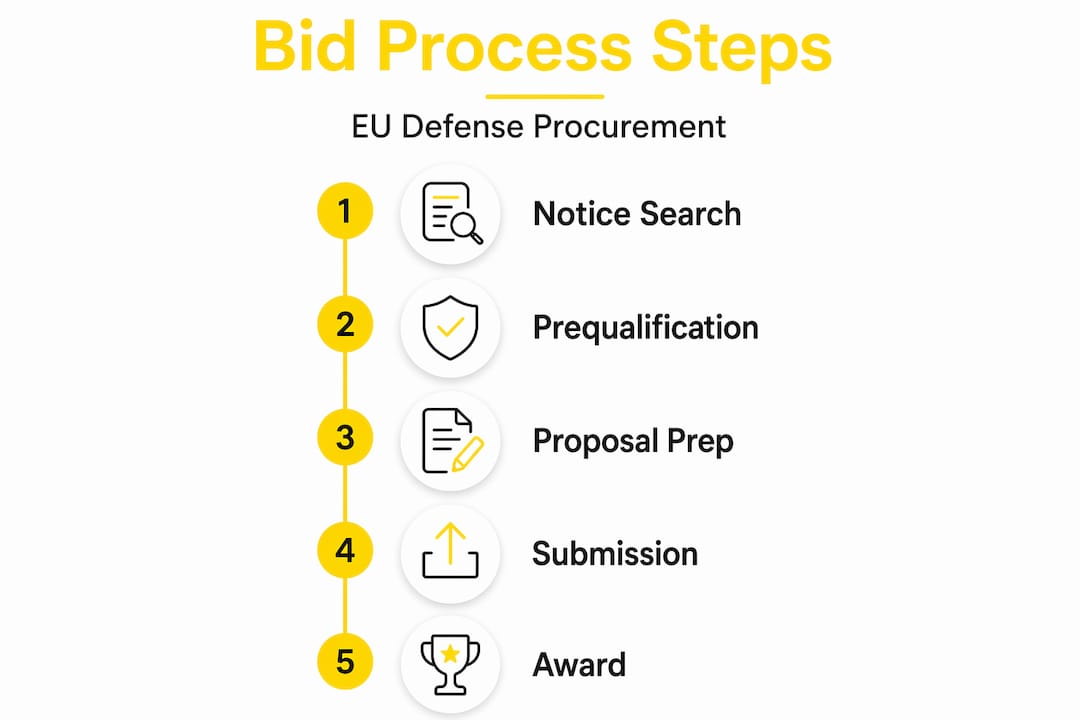 Bid Process Steps

EU Defense Procurement

1 Notice Search

2 Prequalification

3 Proposal Prep

4 Submission

5 Award