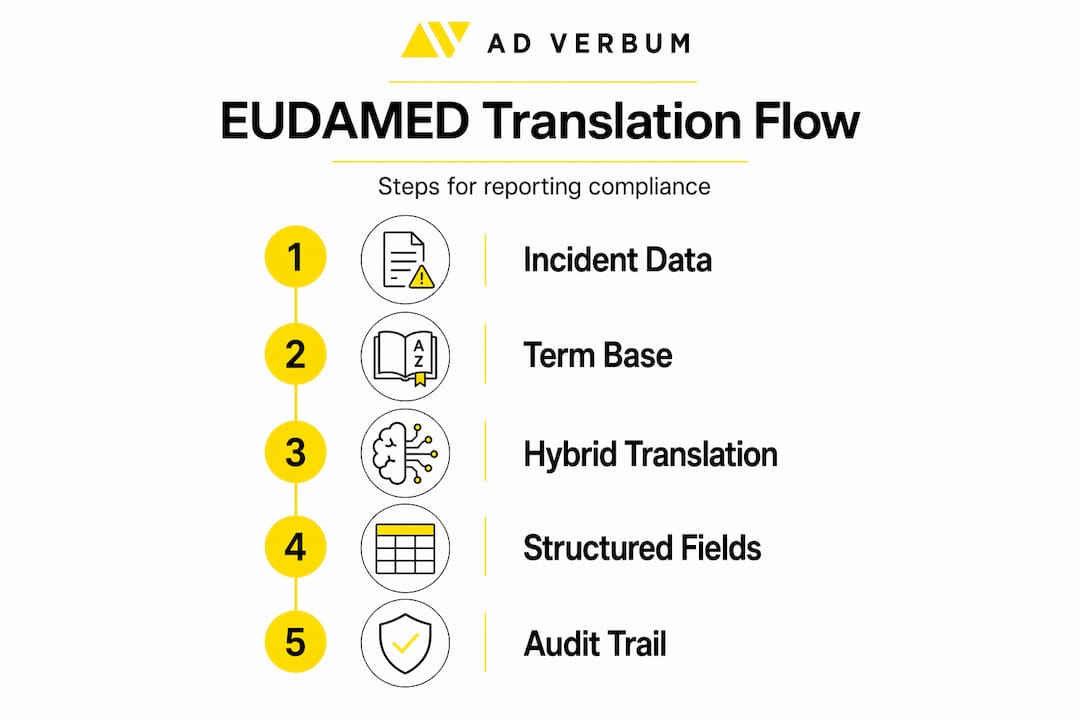 AD VERBUM

EUDAMED Translation Flow

Steps for reporting compliance

1 Incident Data

2 A Z Term Base

3 Hybrid Translation

4 Structured Fields

5 Audit Trail