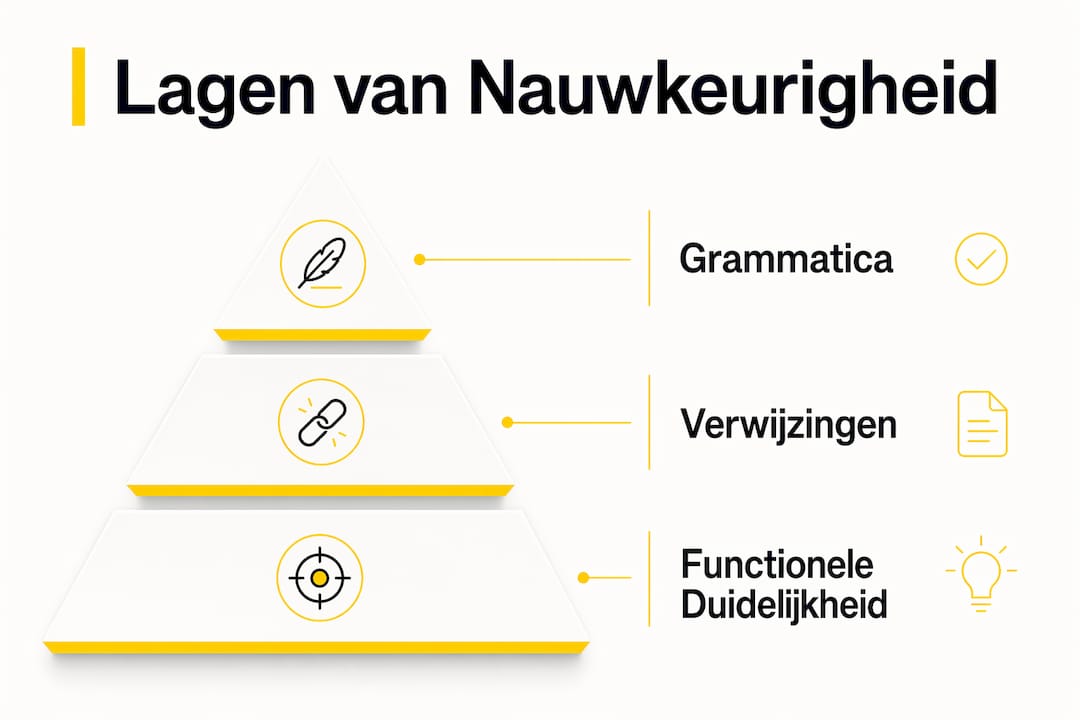 Lagen van Nauwkeurigheid

Grammatica

Verwijzingen

Functionele Duidelijkheid