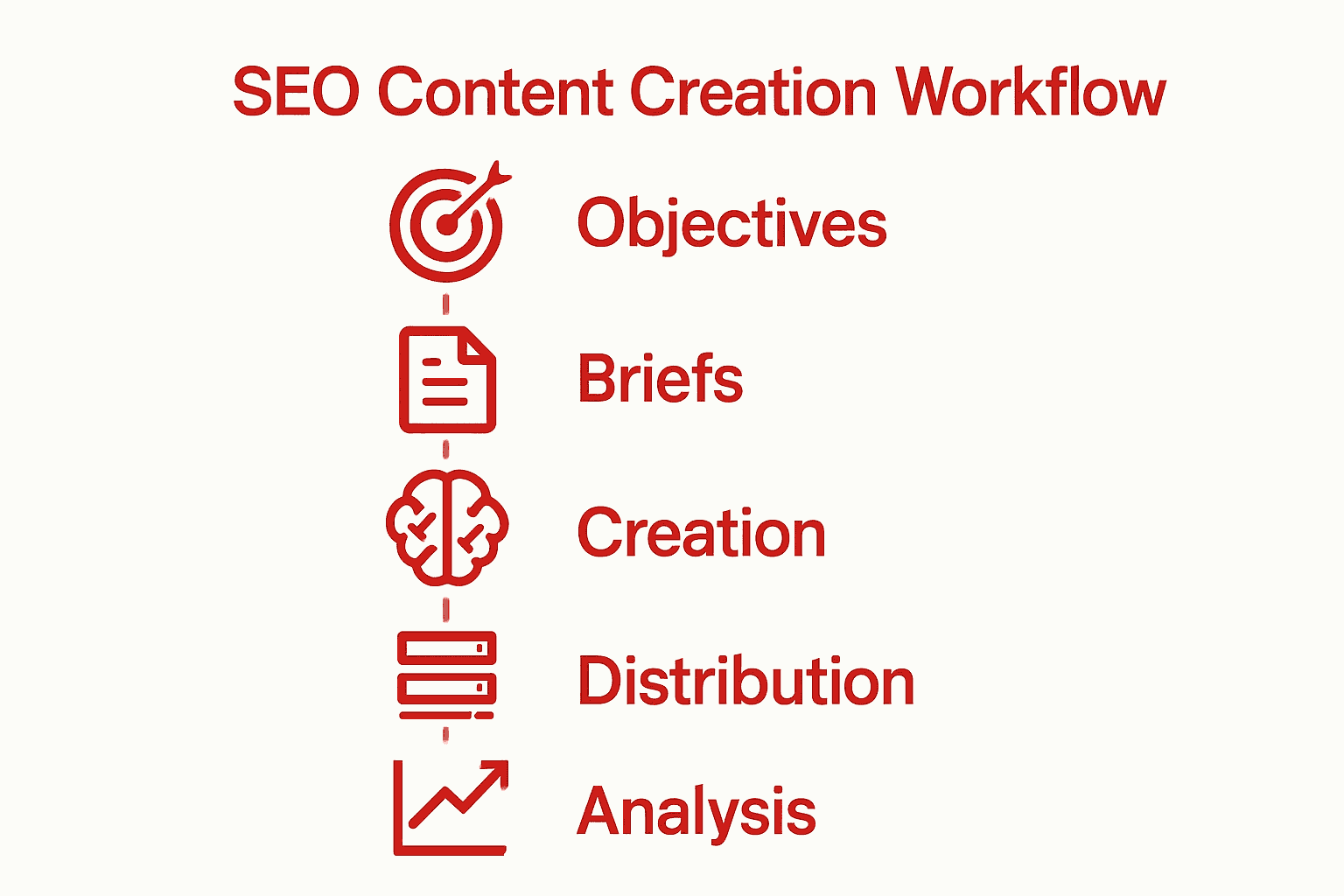 SEO Content Creation Workflow

Objectives

Briefs

Creation

Distribution

Analysis