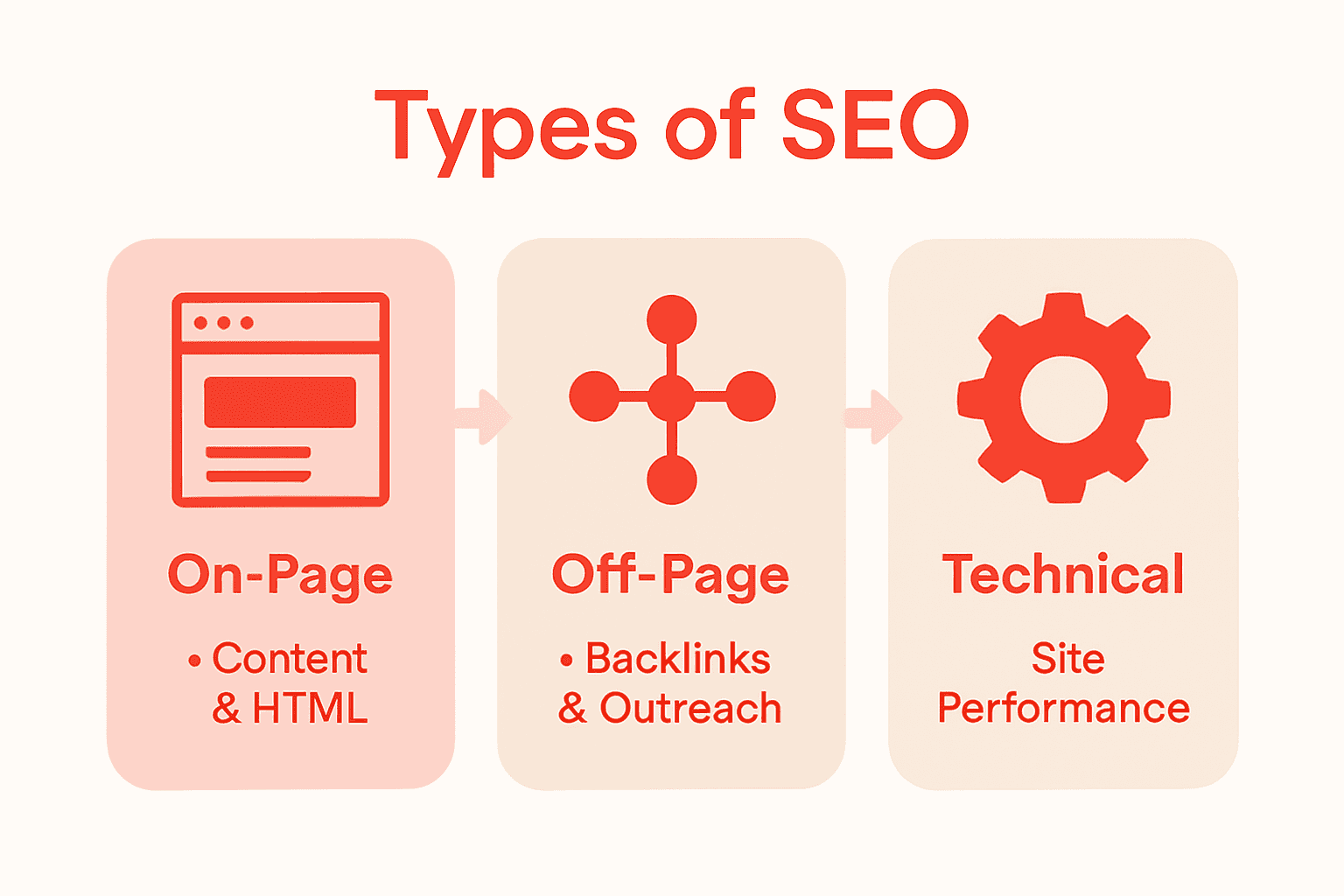 Types of SEO

On-Page

• Content & HTML

Off-Page

• Backlinks & Outreach

Technical

Site Performance