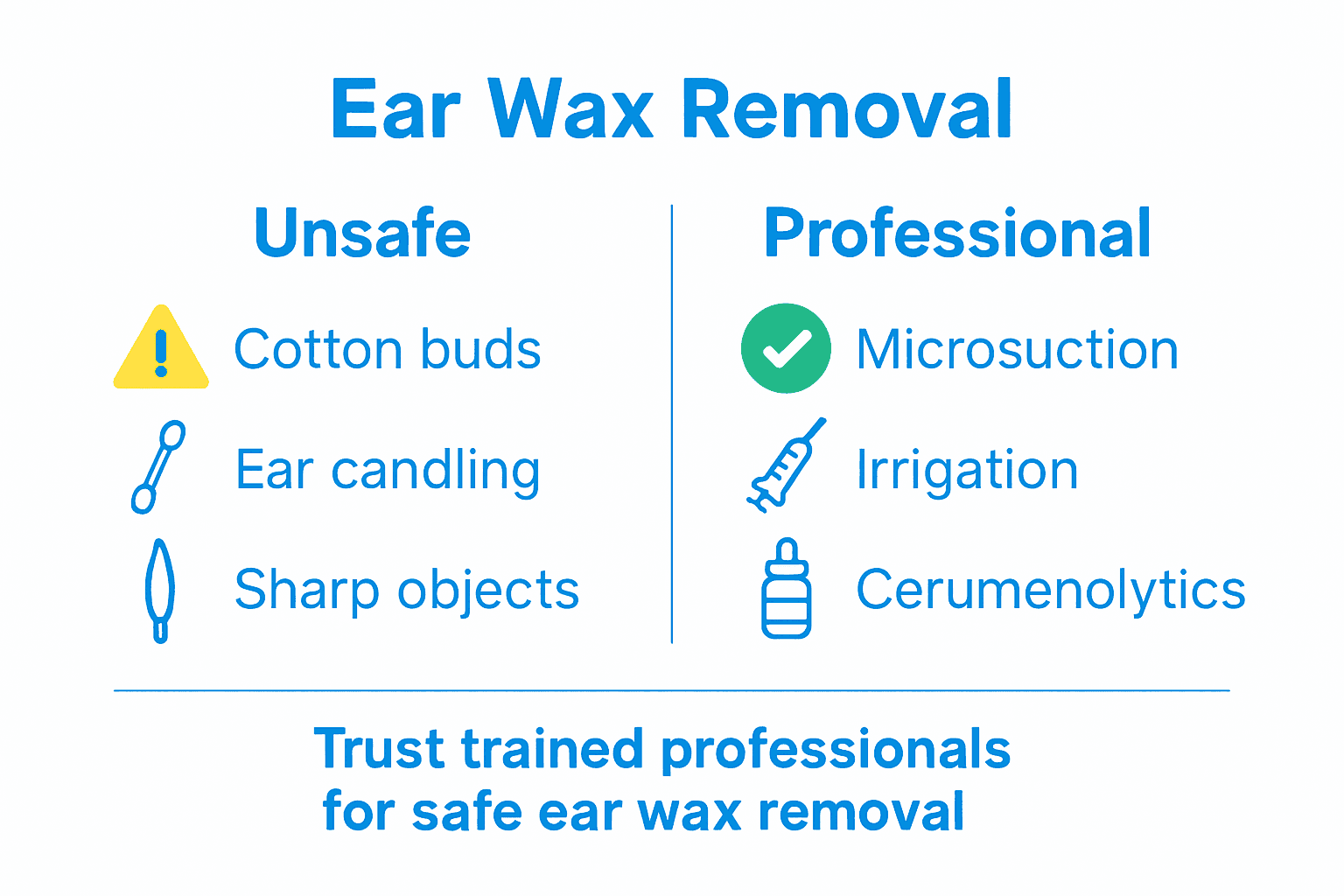 Ear Wax Removal

Unsafe

Cotton buds

Ear candling

Sharp objects

Professional

Microsuction

Irrigation

Cerumenolytics

Trust trained professionals for safe ear wax removal