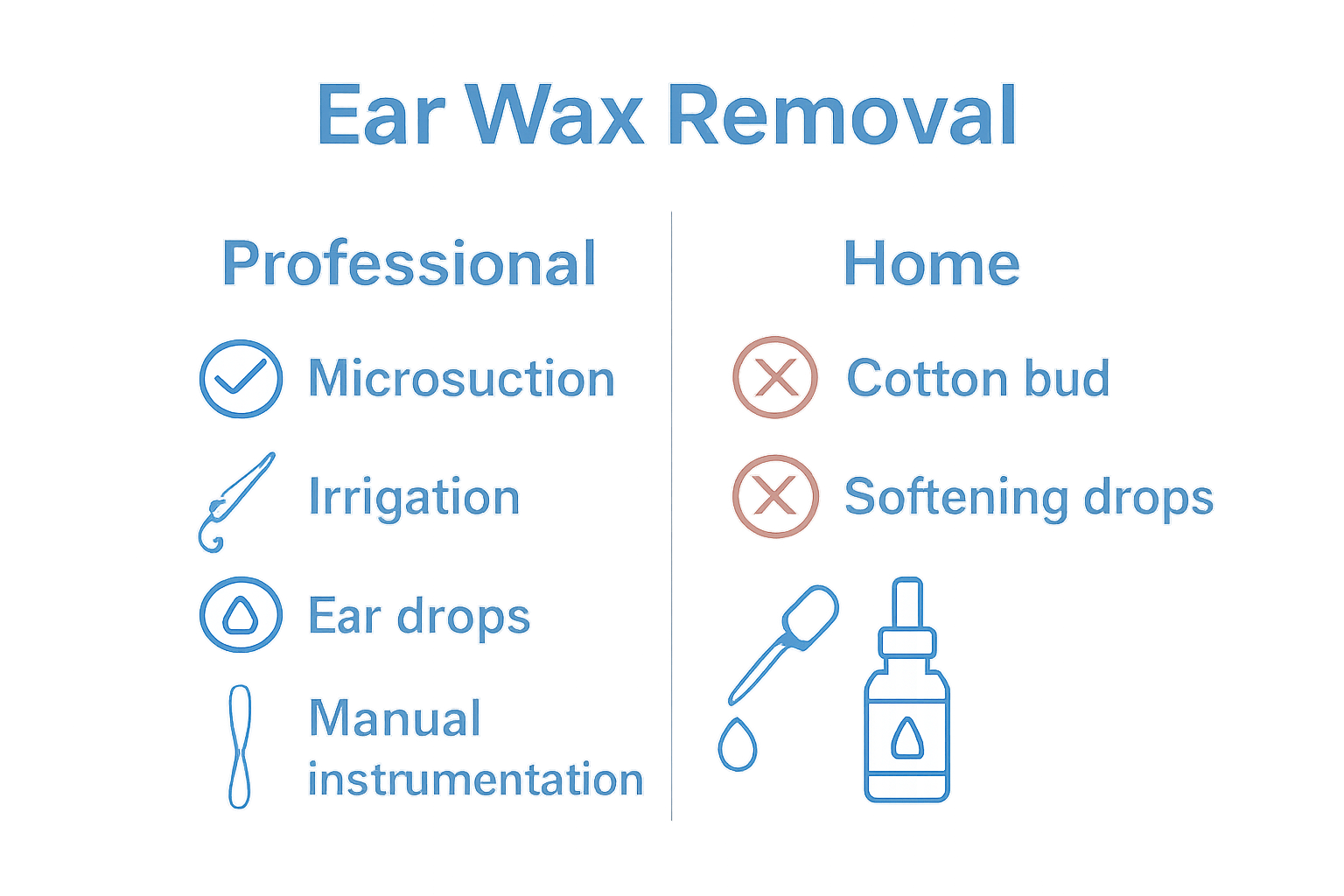 Ear Wax Removal

Professional

Microsuction

Irrigation

Ear drops

Manual instrumentation

Home

Cotton bud

Softening drops