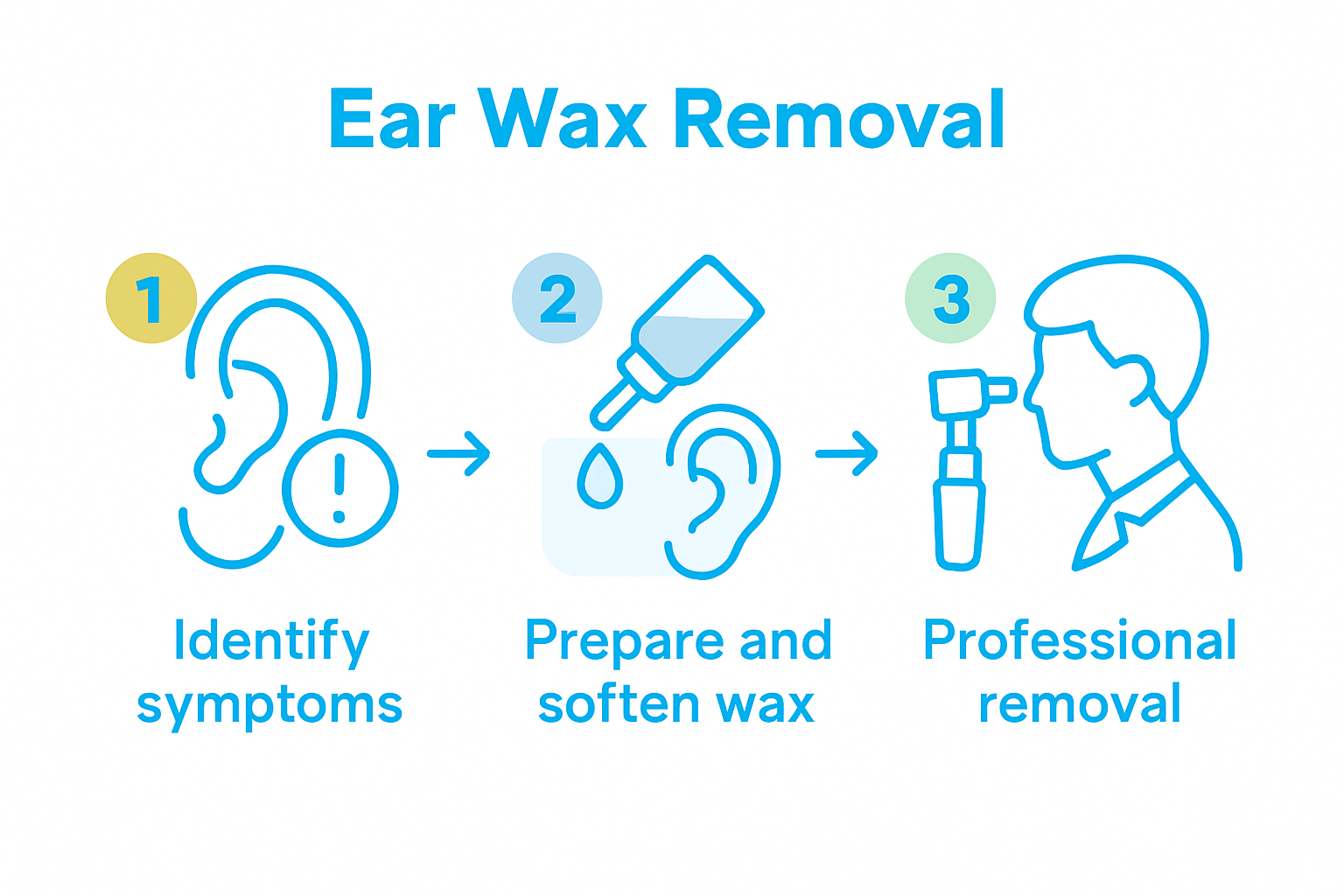 Ear Wax Removal

1

Identify symptoms

2

Prepare and soften wax

3

Professional removal