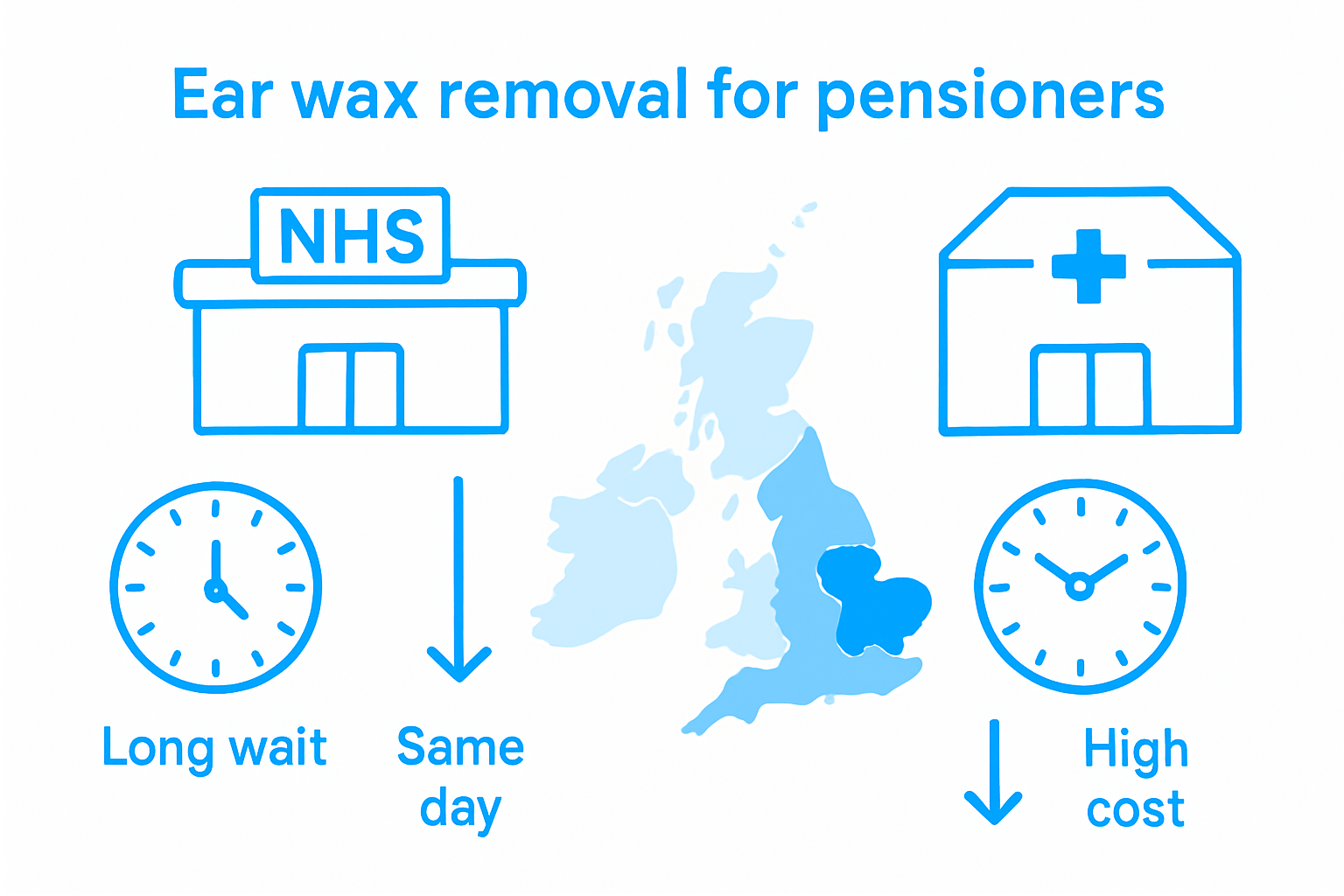 Ear wax removal for pensioners

NHS

Long wait

Same day

High cost