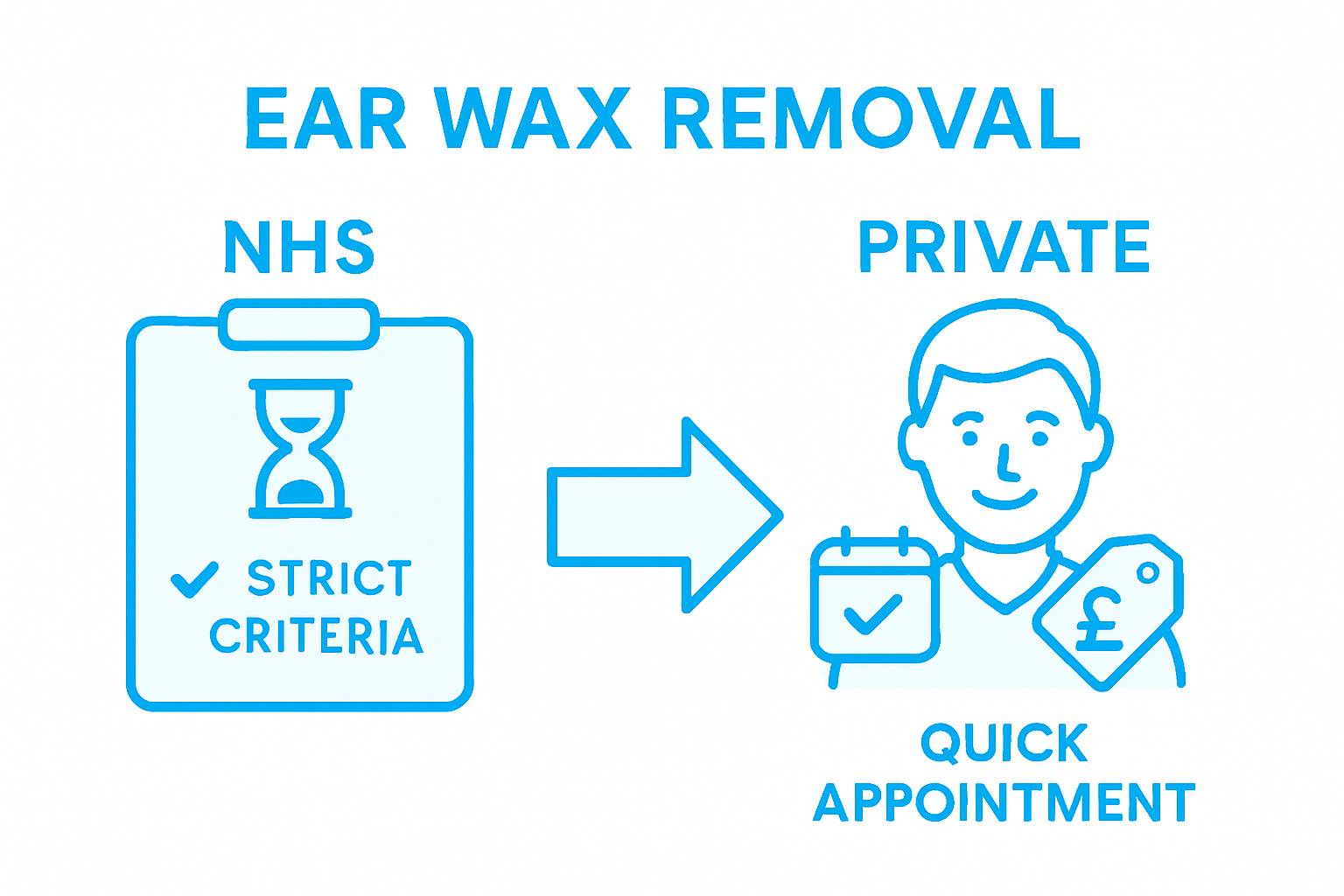 EAR WAX REMOVAL

NHS

STRICT CRITERIA

PRIVATE

£

QUICK APPOINTMENT