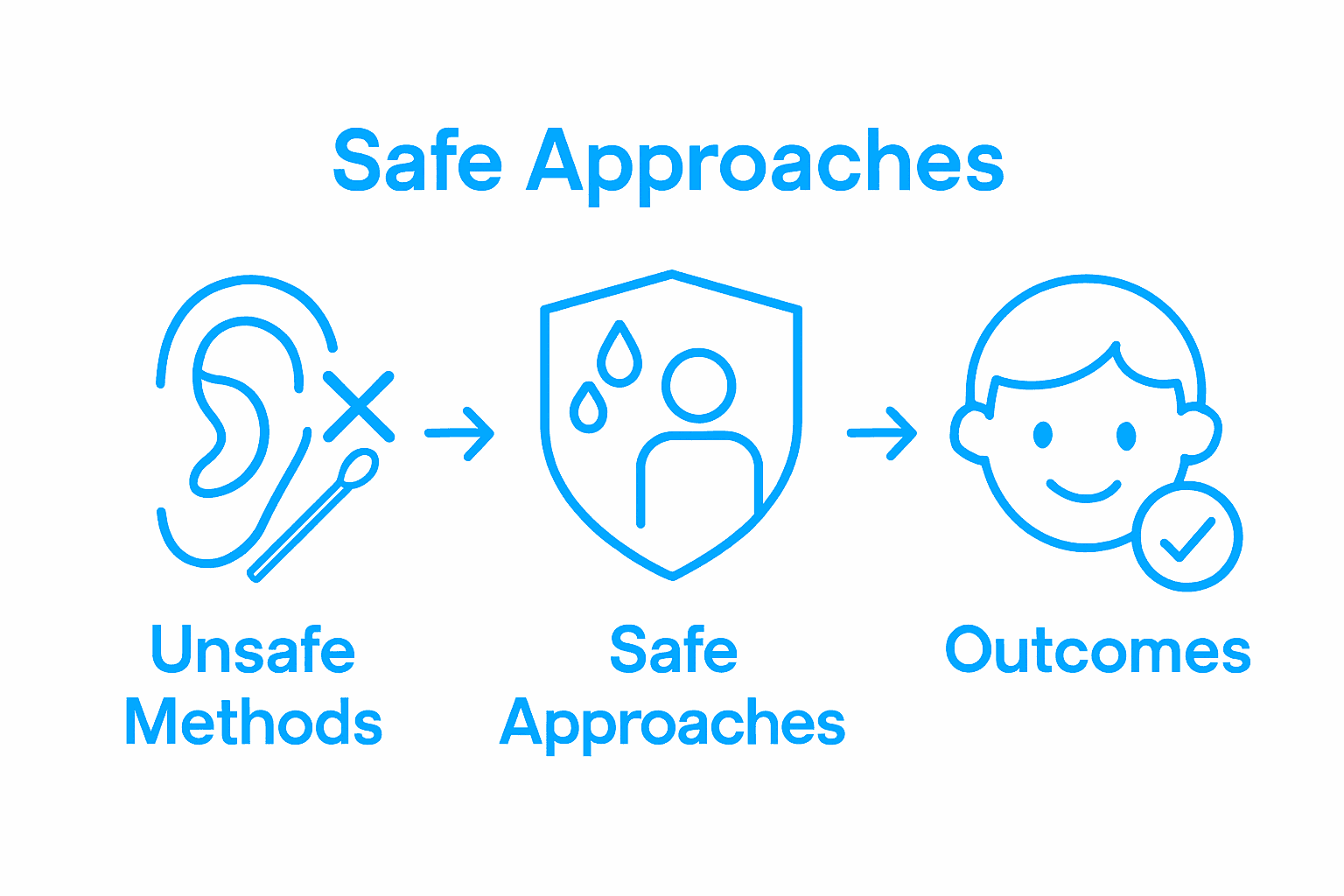 Safe Approaches

Unsafe Methods

Safe Approaches

Outcomes