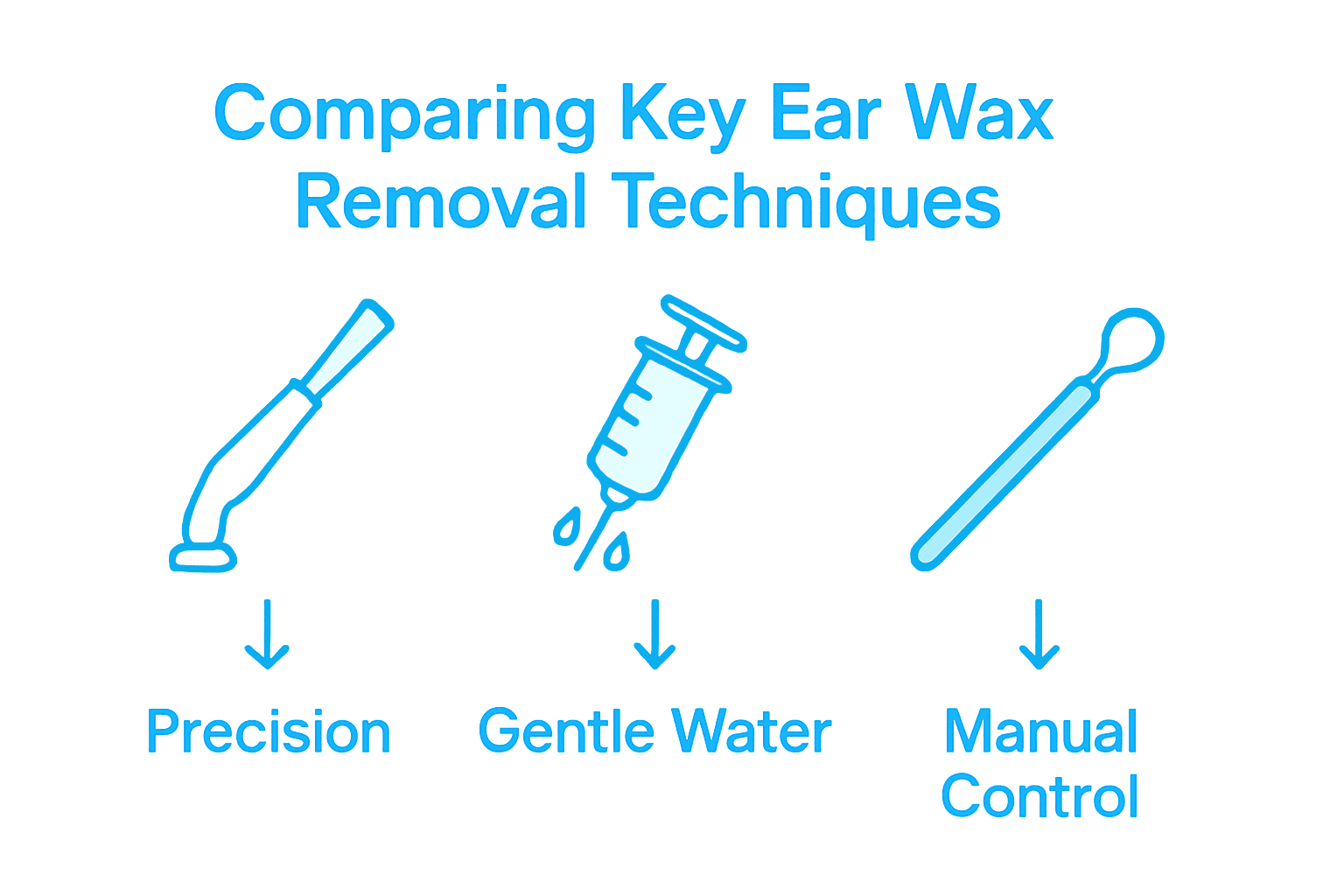 Comparing Key Ear Wax Removal Techniques

Precision

Gentle Water

Manual Control