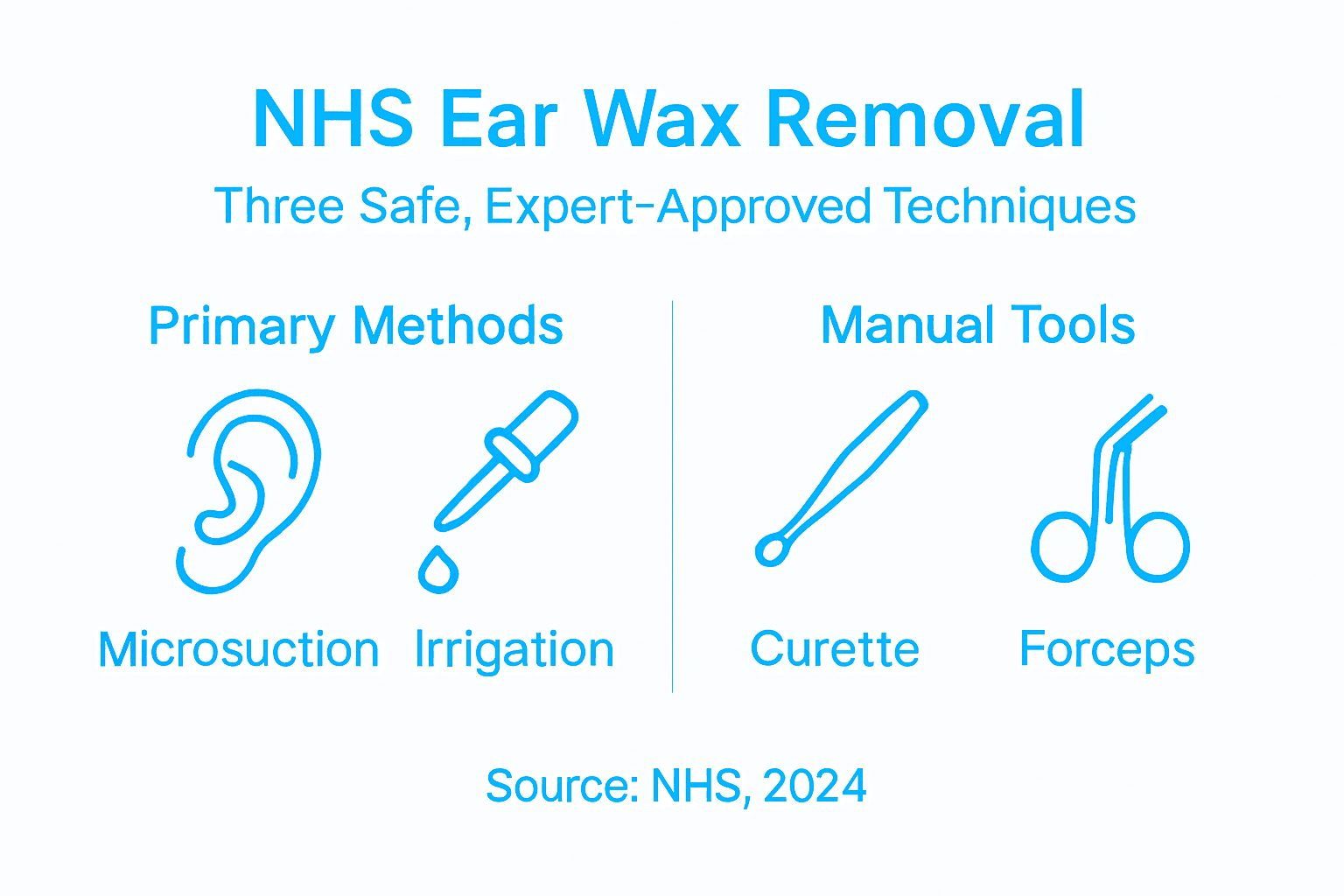 NHS Ear Wax Removal

Three Safe, Expert-Approved Techniques

Primary Methods

Microsuction

Irrigation

Manual Tools

Curette

Forceps

Source: NHS, 2024