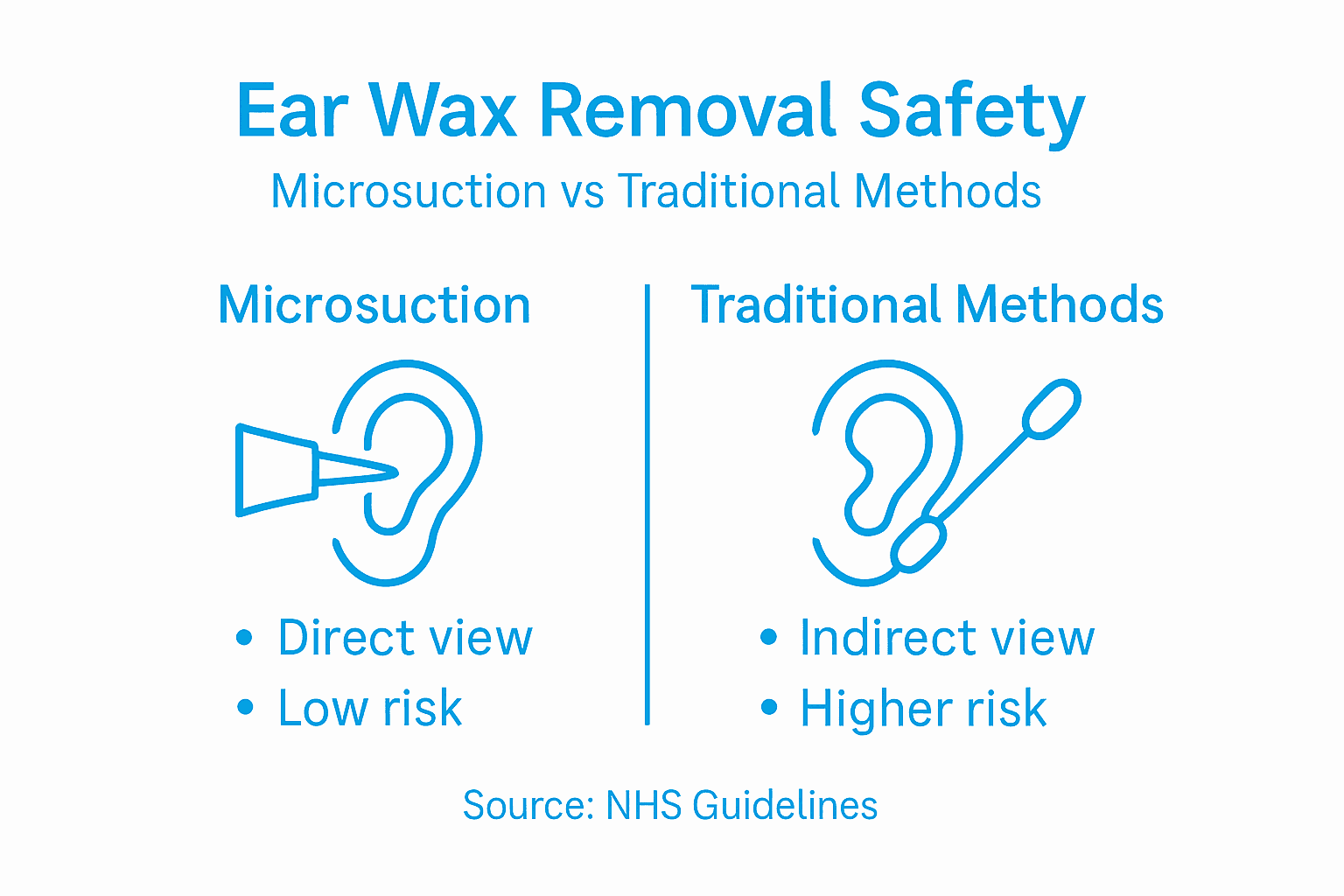 Ear Wax Removal Safety
Microsuction vs Traditional Methods

Microsuction

• Direct view
• Low risk

Traditional Methods

• Indirect view
• Higher risk

Source: NHS Guidelines