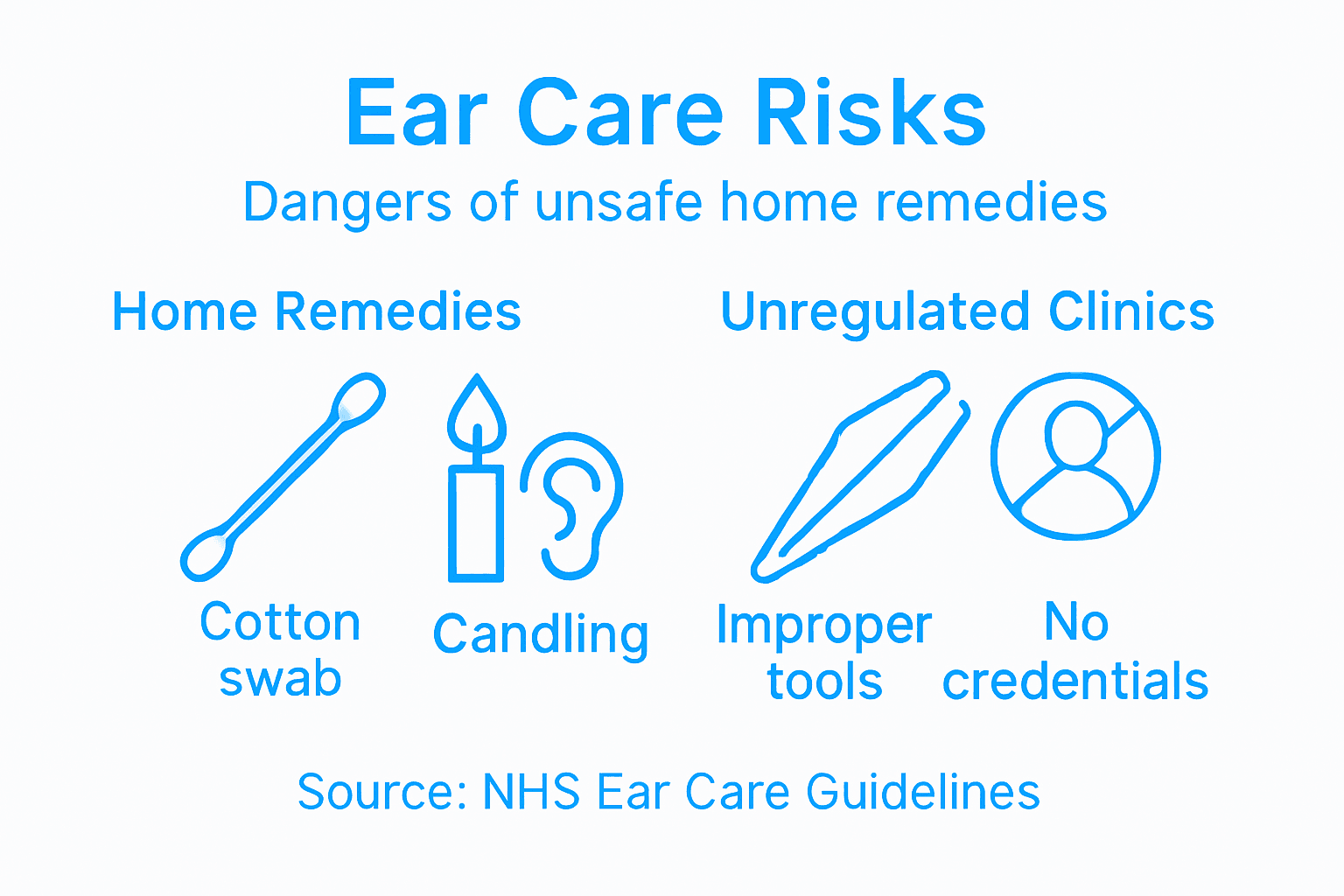 Ear Care Risks

Dangers of unsafe home remedies

Home Remedies

Cotton swab

Candling

Unregulated Clinics

Improper tools

No credentials

Source: NHS Ear Care Guidelines