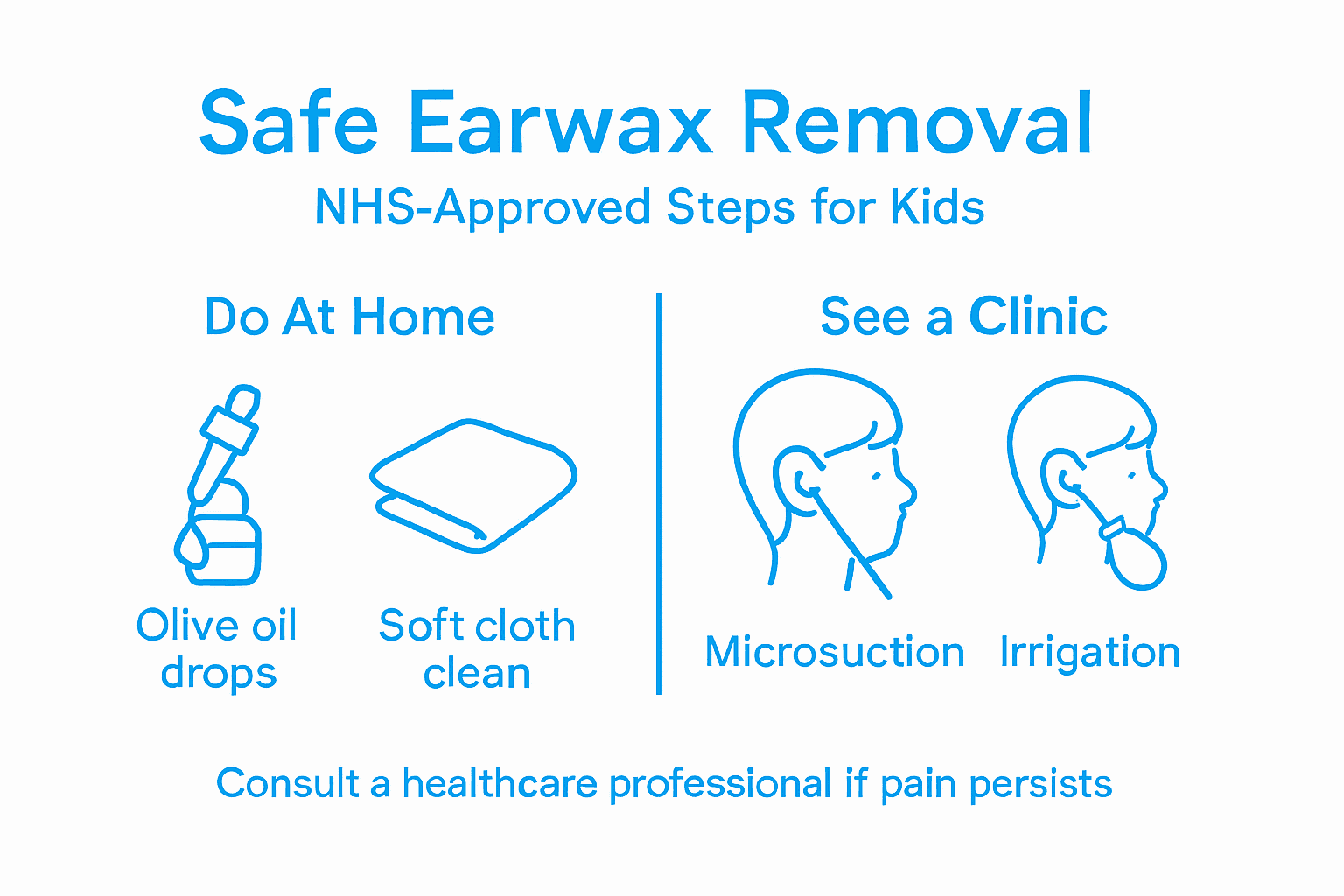 Safe Earwax Removal
NHS-Approved Steps for Kids

Do At Home

Olive oil drops

Soft cloth clean

See a Clinic

Microsuction

Irrigation

Consult a healthcare professional if pain persists