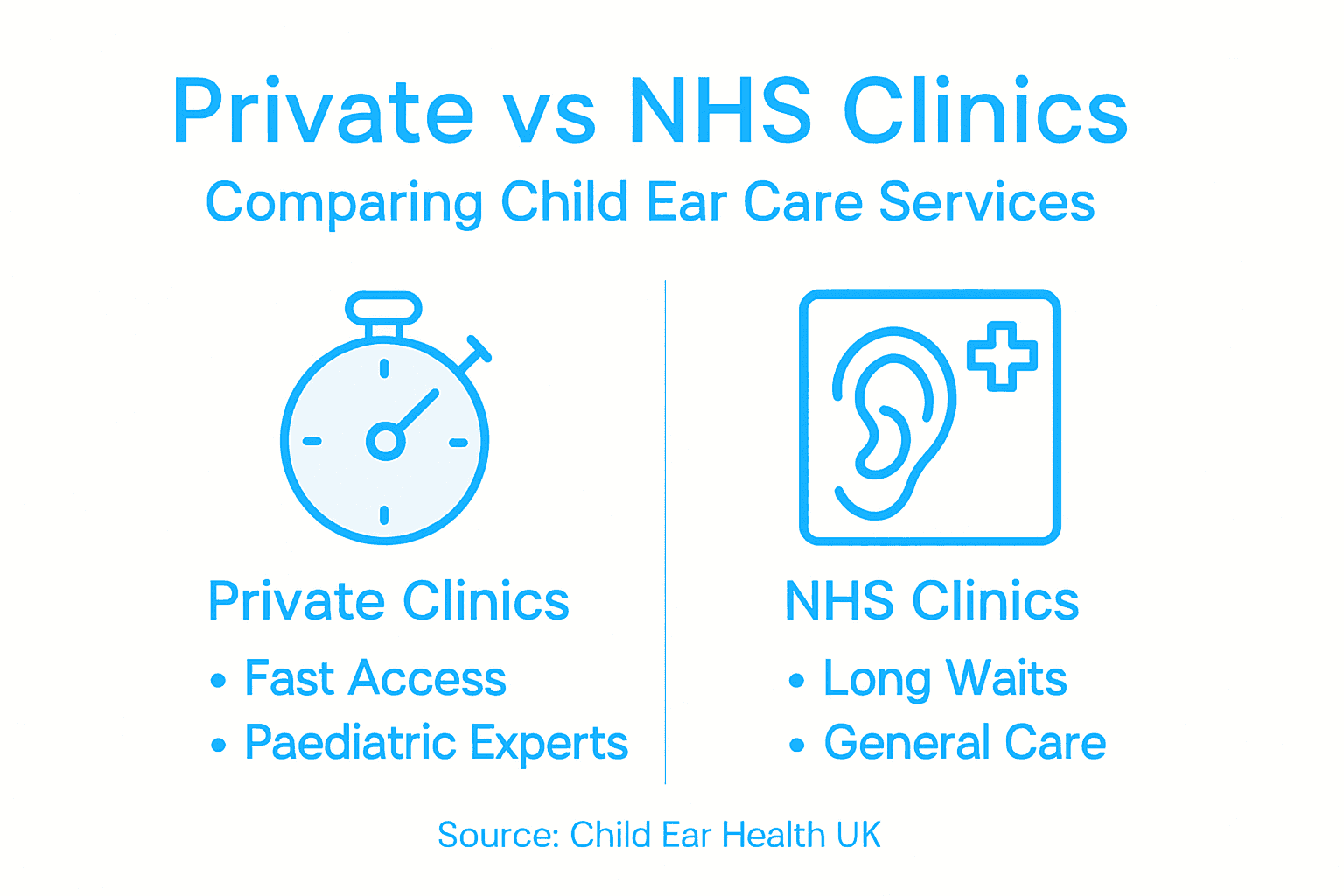 Private vs NHS Clinics

Comparing Child Ear Care Services

Private Clinics

• Fast Access
• Paediatric Experts

NHS Clinics

• Long Waits
• General Care

Source: Child Ear Health UK