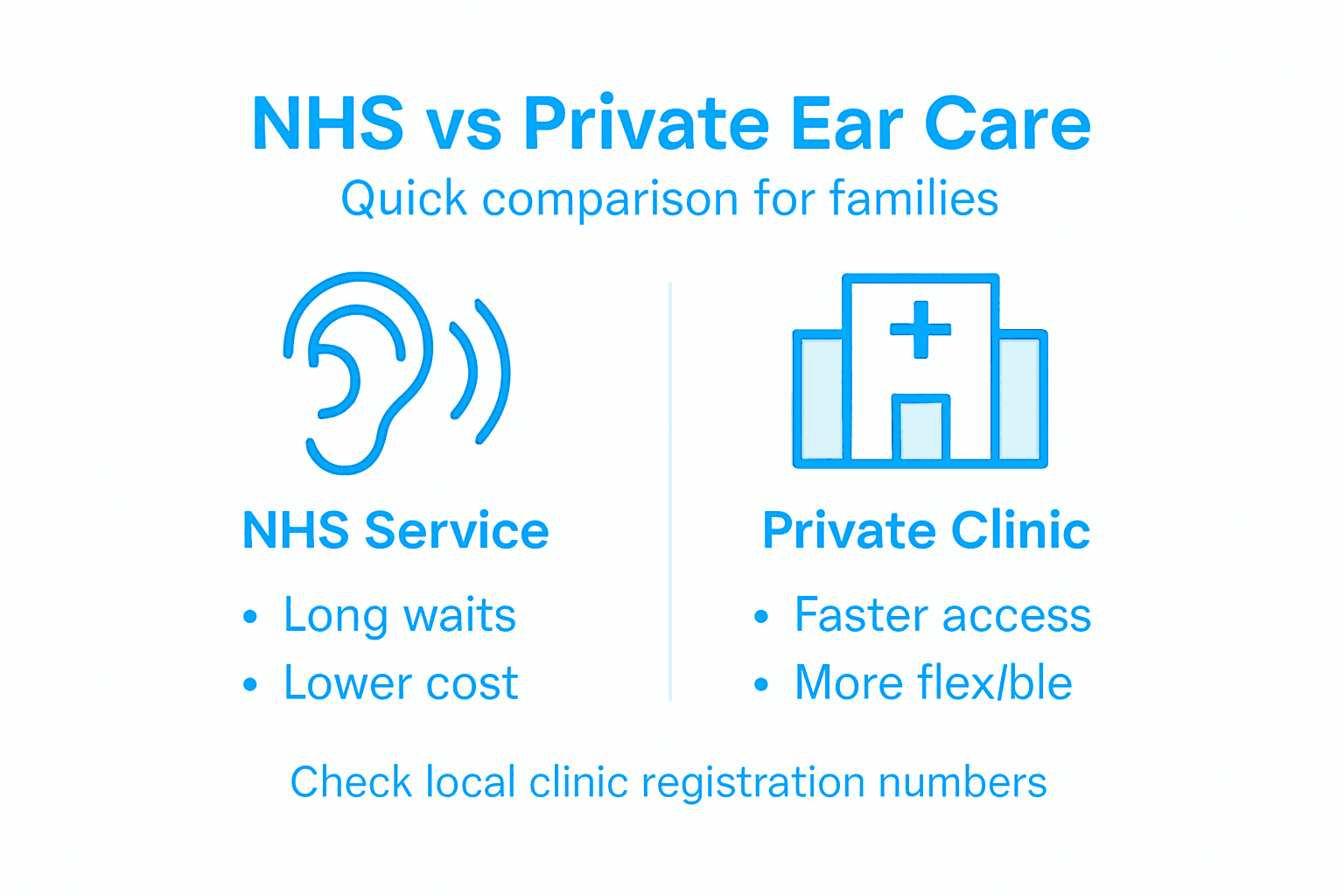 NHS vs Private Ear Care

Quick comparison for families

NHS Service

• Long waits
• Lower cost

Private Clinic

• Faster access
• More flex/ble

Check local clinic registration numbers