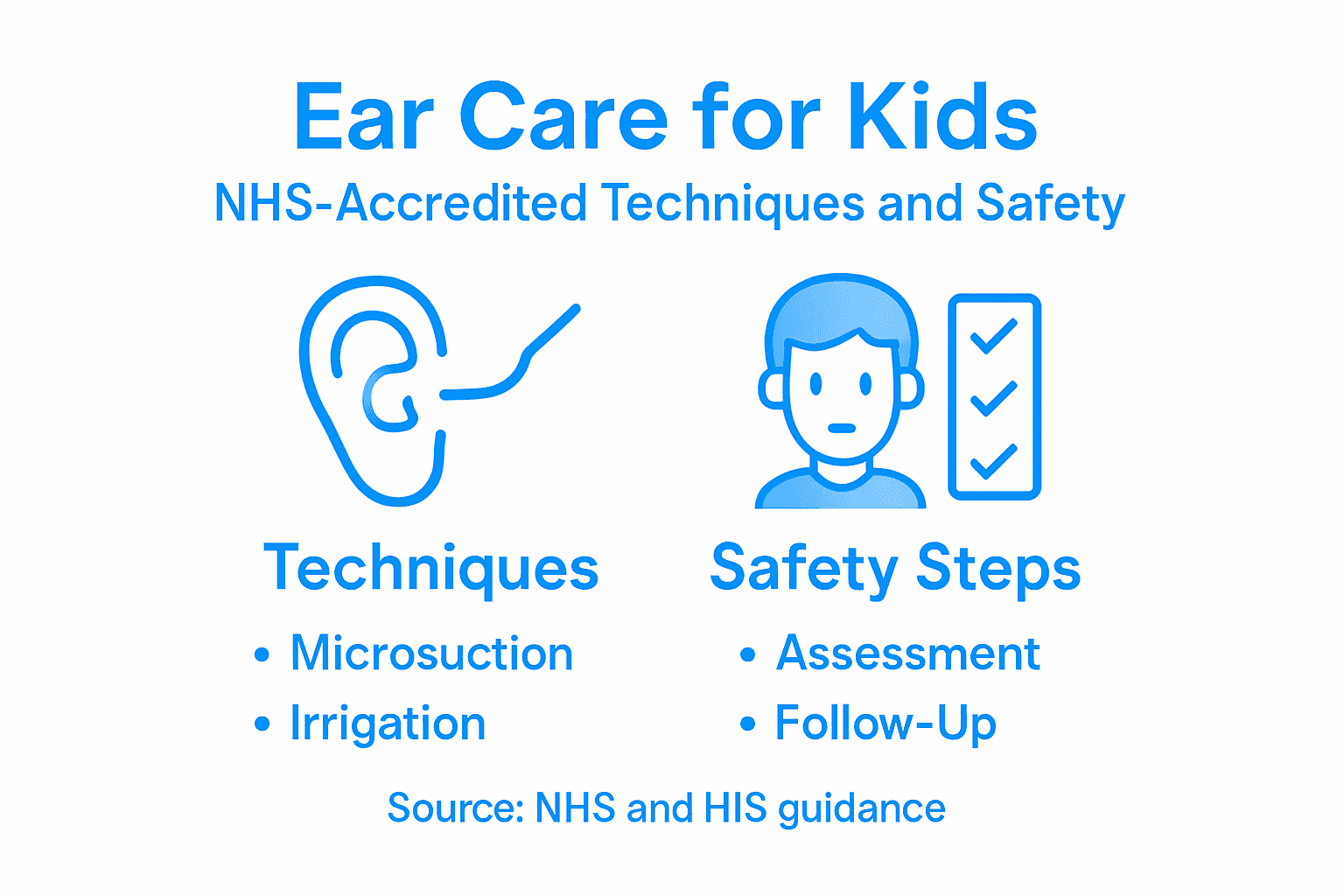 Ear Care for Kids
NHS-Accredited Techniques and Safety

Techniques
• Microsuction
• Irrigation

Safety Steps
• Assessment
• Follow-Up

Source: NHS and HIS guidance