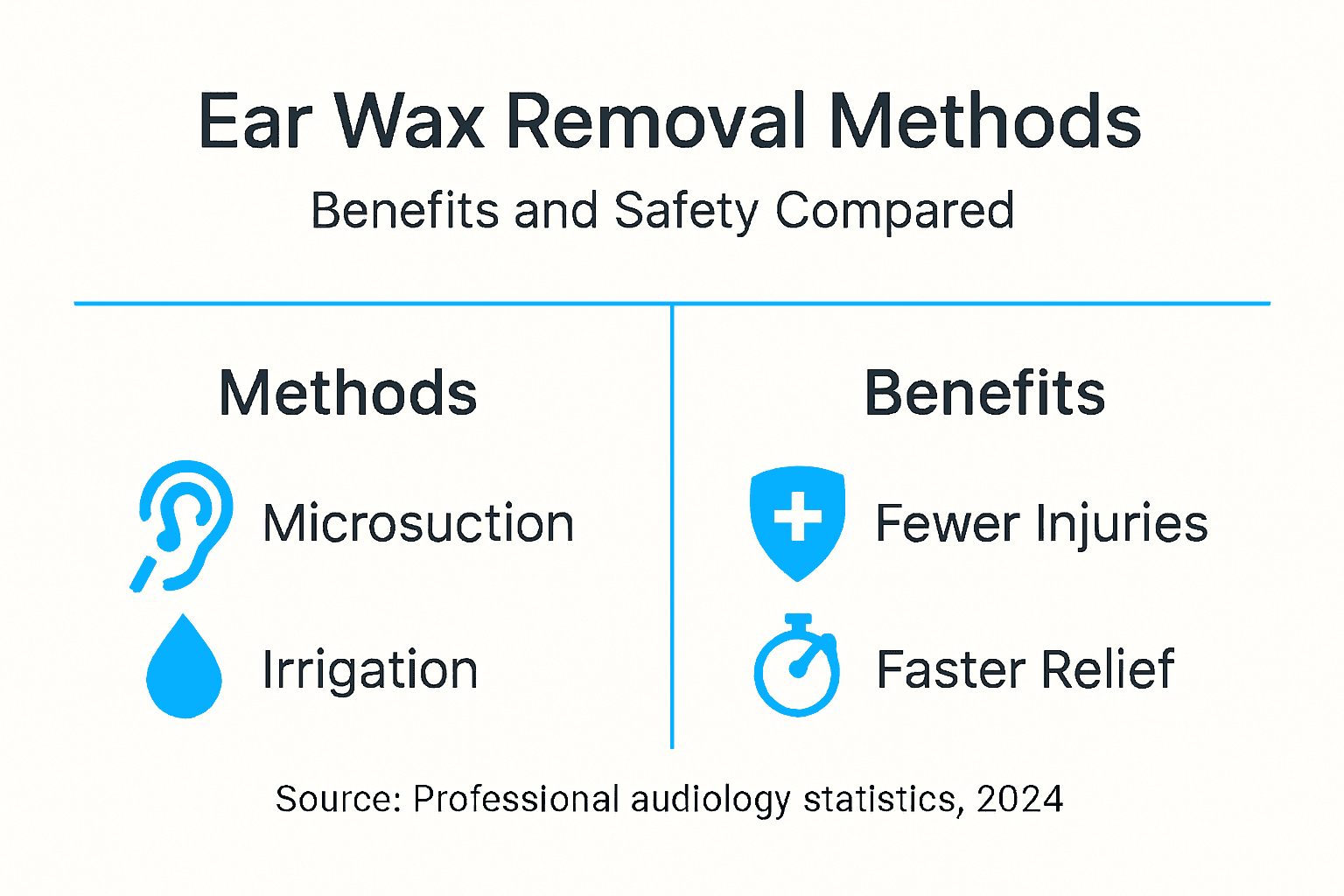 Ear Wax Removal Methods

Benefits and Safety Compared

Methods

Microsuction

Irrigation

Benefits

Fewer Injuries

Faster Relief

Source: Professional audiology statistics, 2024