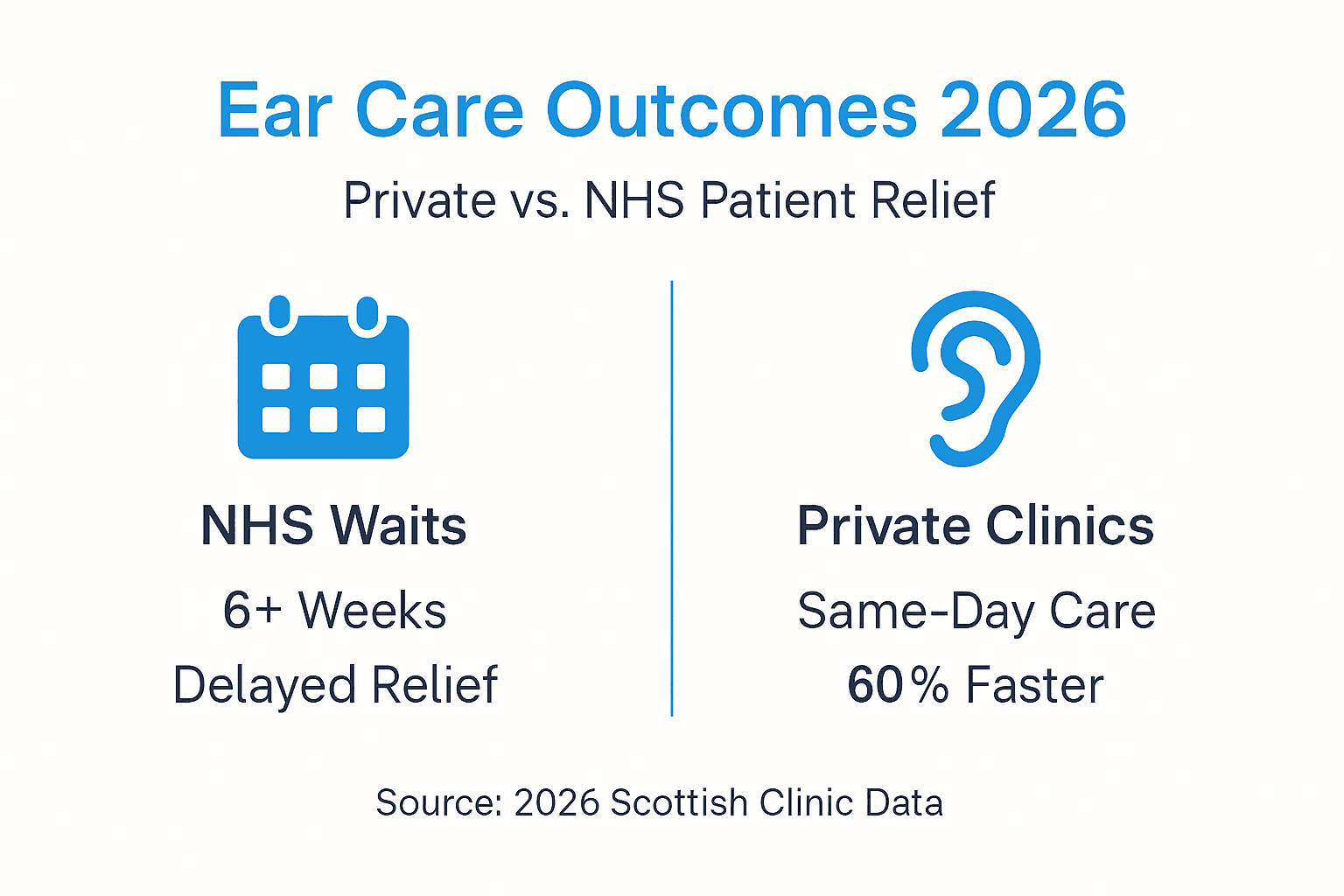 Ear Care Outcomes 2026

Private vs. NHS Patient Relief

NHS Waits

6+ Weeks

Delayed Relief

Private Clinics

Same-Day Care

60% Faster

Source: 2026 Scottish Clinic Data