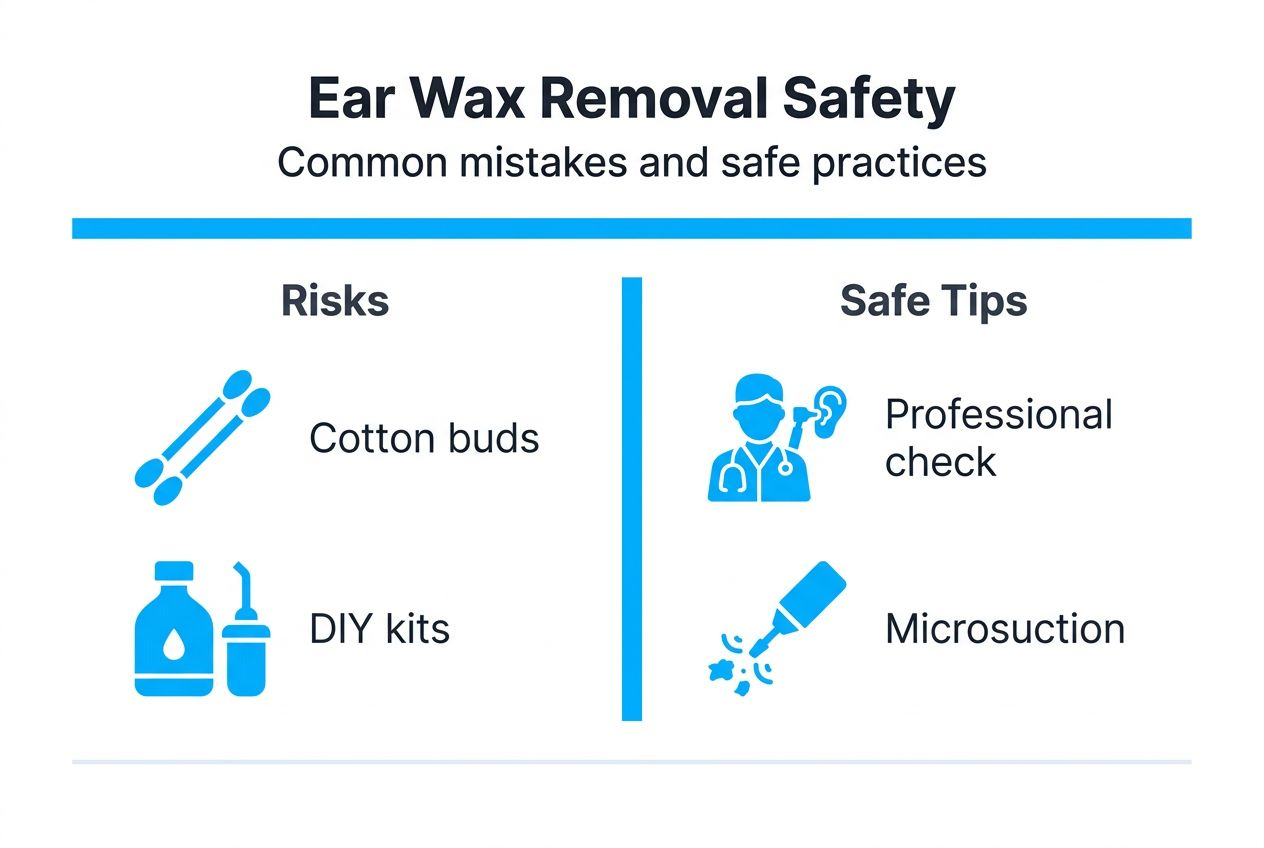 Ear Wax Removal Safety
Common mistakes and safe practices

Risks

Cotton buds

DIY kits

Safe Tips

Professional check

Microsuction