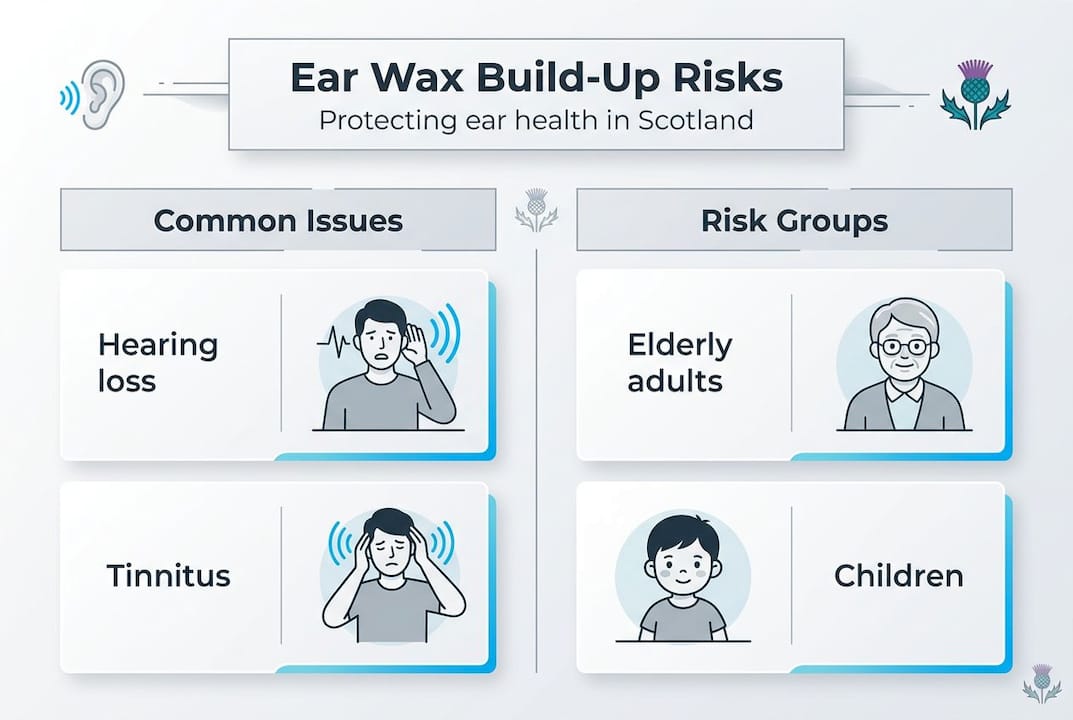 Ear Wax Build-Up Risks
Protecting ear health in Scotland

Common Issues

Hearing loss

Tinnitus

Risk Groups

Elderly adults

Children