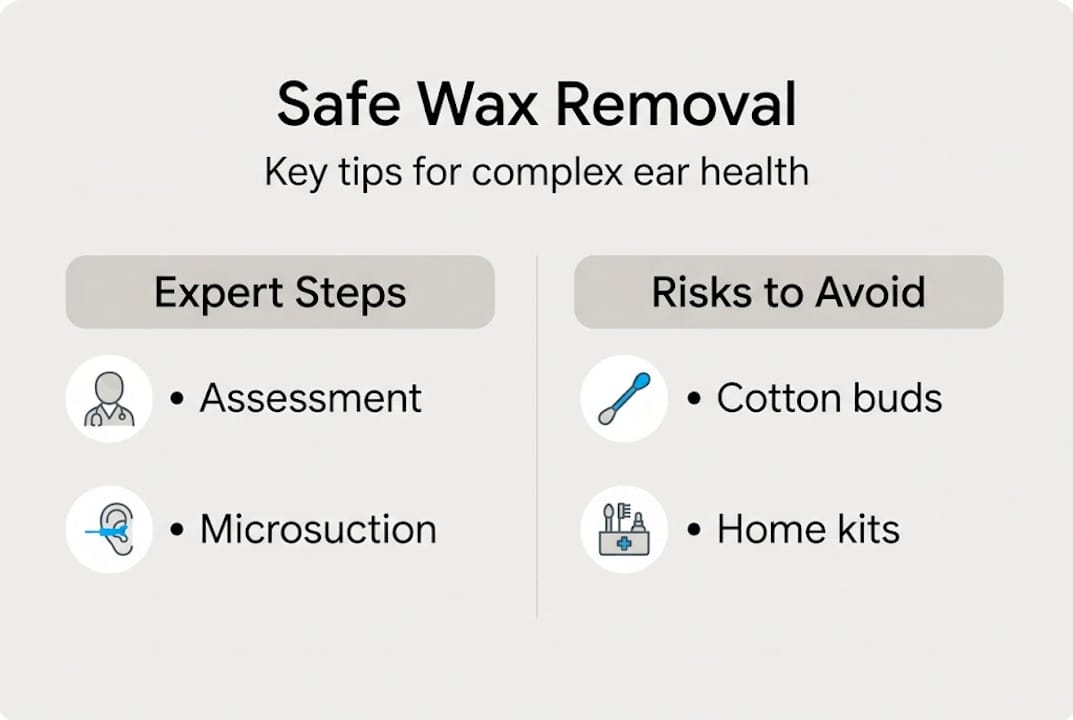 Safe Wax Removal

Key tips for complex ear health

Expert Steps

• Assessment

• Microsuction

Risks to Avoid

• Cotton buds

• Home kits