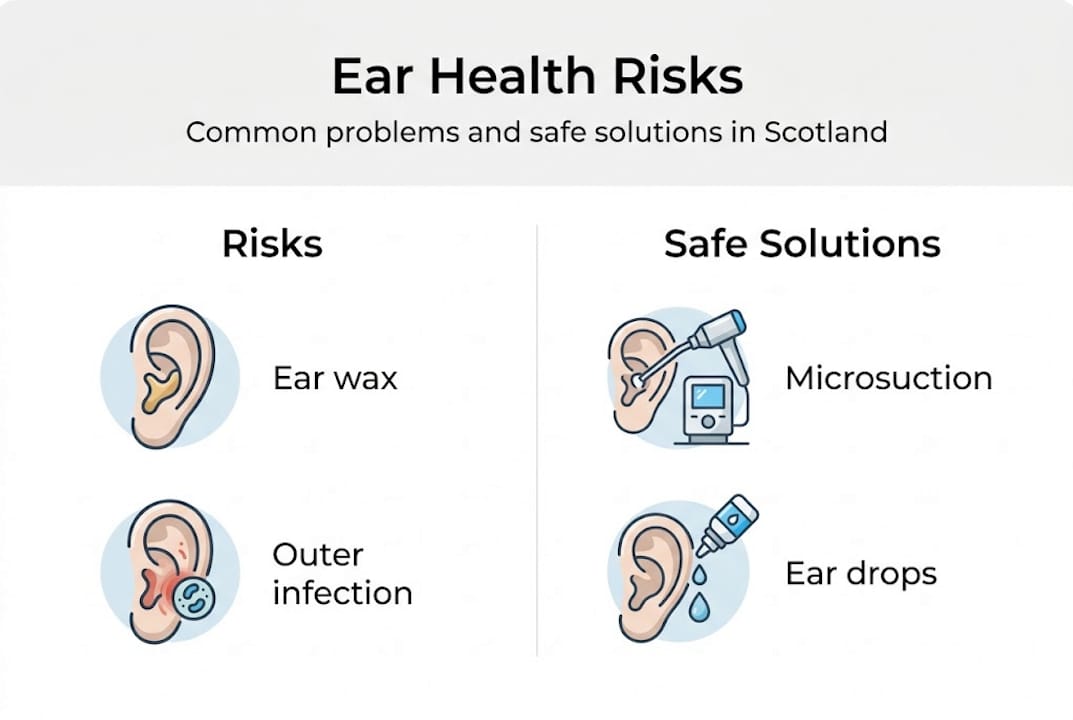 Ear Health Risks

Common problems and safe solutions in Scotland

Risks

Ear wax

Outer infection

Safe Solutions

Microsuction

Ear drops