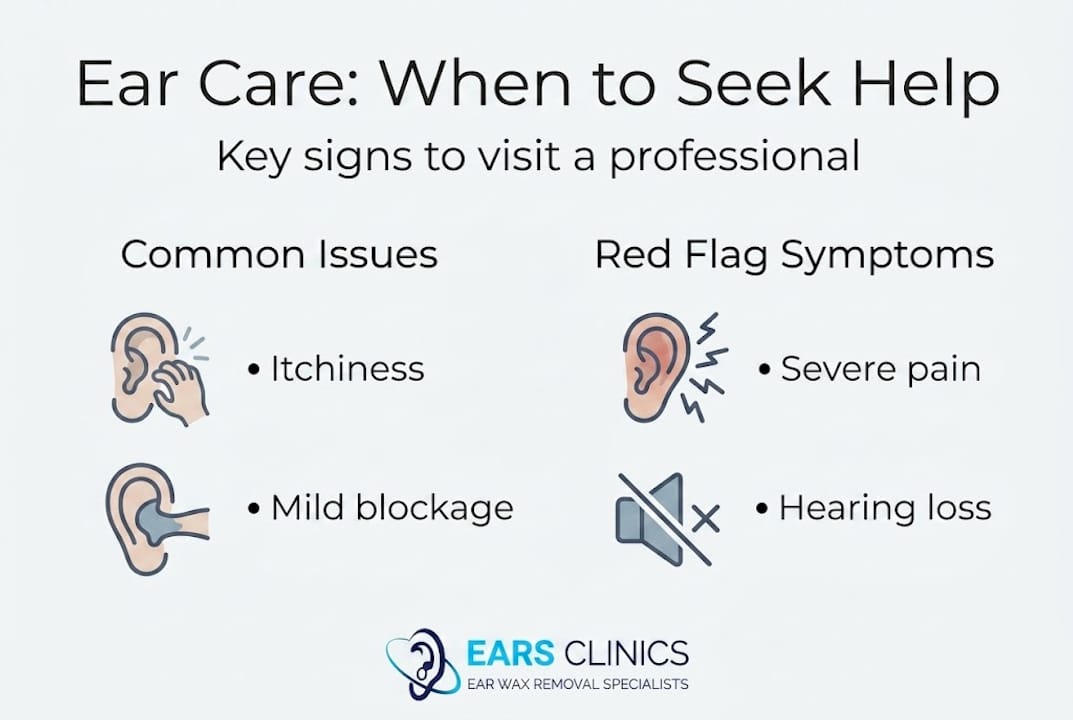 Ear Care: When to Seek Help

Key signs to visit a professional

Common Issues

• Itchiness

• Mild blockage

Red Flag Symptoms

• Severe pain

• Hearing loss

EARS CLINICS
EAR WAX REMOVAL SPECIALISTS