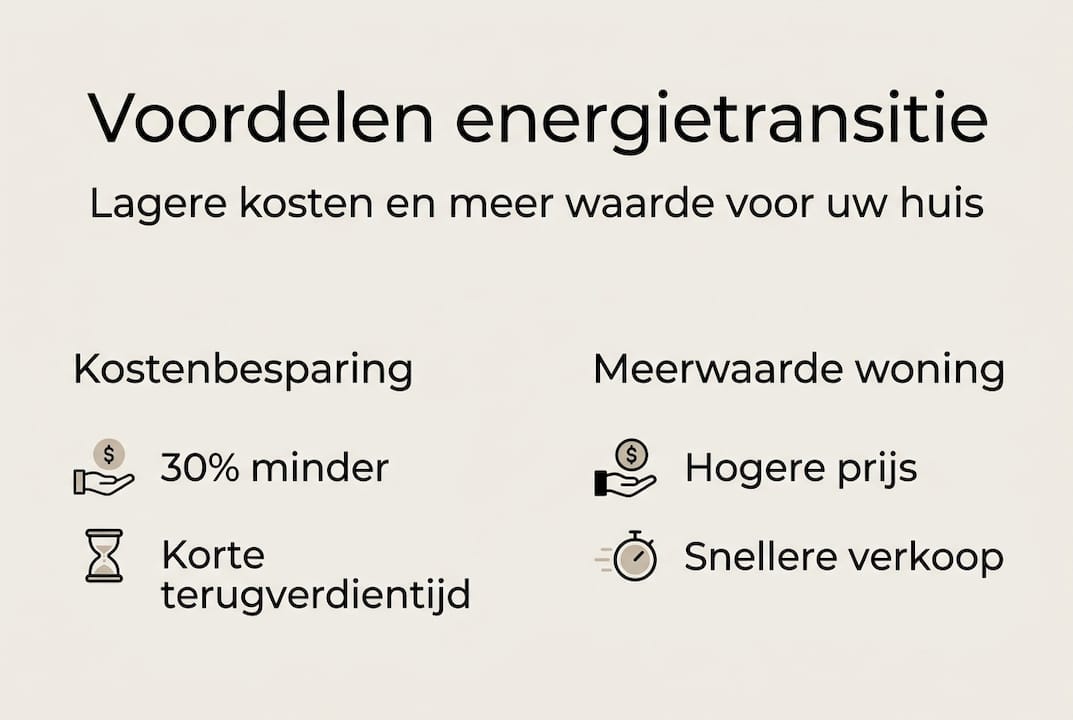 Voordelen energietransitie

Lagere kosten en meer waarde voor uw huis

Kostenbesparing

30% minder

Korte terugverdientijd

Meerwaarde woning

Hogere prijs

Snellere verkoop