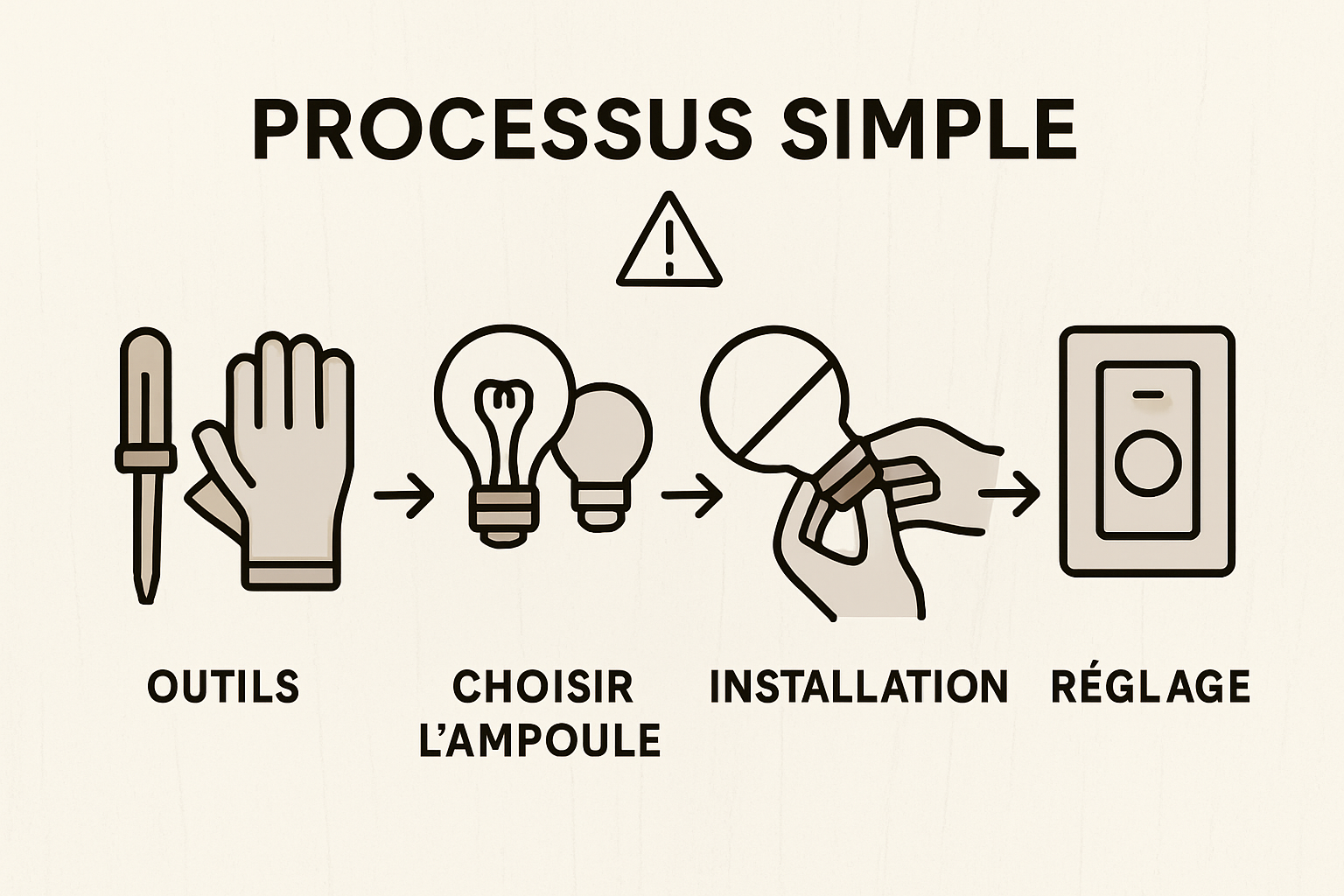 PROCESSUS SIMPLE

OUTILS

CHOISIR L'AMPOULE

INSTALLATION

RÉGLAGE